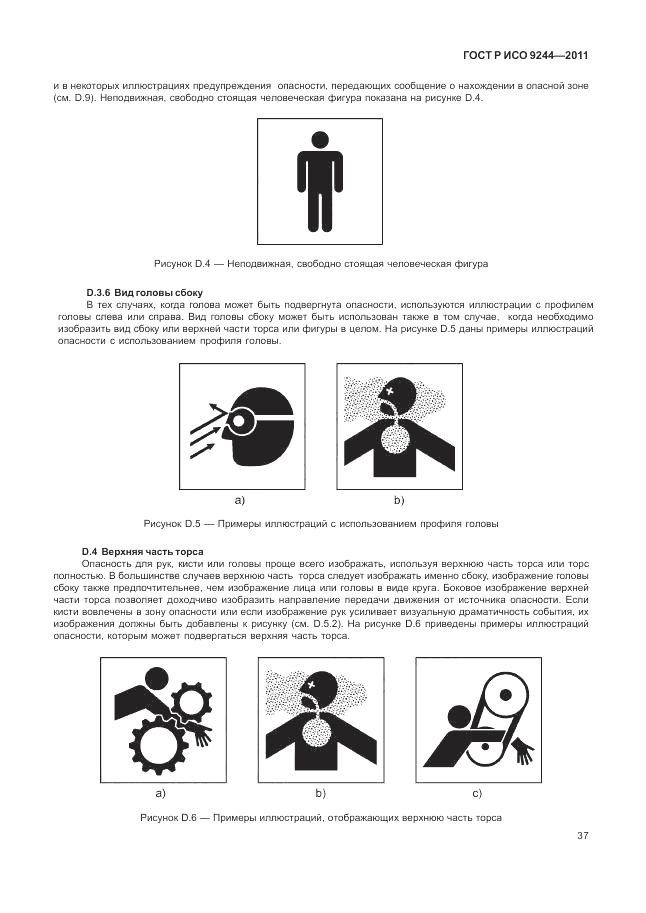 ГОСТ Р ИСО 9244—2011

и в некоторых иллюстрациях предупреждения опасности, передающих сообщение о нахождении в опасной зоне (см. D.9). Неподвижная, свободно стоящая человеческая фигура показана на рисунке D.4.

Рисунок D.4 — Неподвижная, свободно стоящая человеческая фигура

D.3.6 Вид головы сбоку

В тех случаях, когда голова может быть подвергнута опасности, используются иллюстрации с профилем головы слева или справа. Вид головы сбоку может быть использован также в том случае, когда необходимо изобразить вид сбоку или верхней части торса или фигуры в целом. На рисунке D.5 даны примеры иллюстраций опасности с использованием профиля головы.

a)

b)

Рисунок D.5 — Примеры иллюстраций с использованием профиля головы

D.4 Верхняя часть торса

Опасность для рук, кисти или головы проще всего изображать, используя верхнюю часть торса или торс полностью. В большинстве случаев верхнюю часть торса следует изображать именно сбоку, изображение головы сбоку также предпочтительнее, чем изображение лица или головы в виде круга. Боковое изображение верхней части торса позволяет доходчиво изобразить направление передачи движения от источника опасности. Если кисти вовлечены в зону опасности или если изображение рук усиливает визуальную драматичность события, их изображения должны быть добавлены к рисунку (см. D.5.2). На рисунке D.6 приведены примеры иллюстраций опасности, которым может подвергаться верхняя часть торса.

a)

b)

c)

Рисунок D.6 — Примеры иллюстраций, отображающих верхнюю часть торса

37