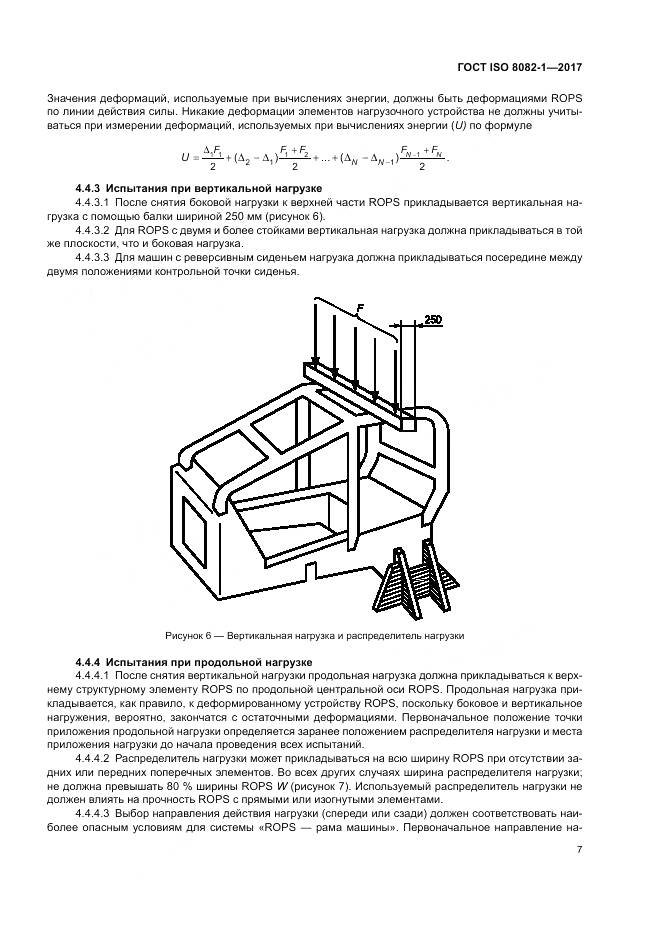 ГОСТ ISO 8082-1—2017

Значения деформаций, используемые при вычислениях энергии, должны быть деформациями ROPS по линии действия силы. Никакие деформации элементов нагрузочного устройства не должны учитываться при измерении деформаций, используемых при вычислениях энергии ($U$) по формуле

$U = \frac{\Delta_1 F_1}{2} + (\Delta_2 - \Delta_1)\frac{F_1 + F_2}{2} + ... + (\Delta_N - \Delta_{N-1})\frac{F_{N-1} + F_N}{2}.$

4.4.3 Испытания при вертикальной нагрузке

4.4.3.1 После снятия боковой нагрузки к верхней части ROPS прикладывается вертикальная нагрузка с помощью балки шириной 250 мм (рисунок 6).

4.4.3.2 Для ROPS с двумя и более стойками вертикальная нагрузка должна прикладываться в той же плоскости, что и боковая нагрузка.

4.4.3.3 Для машин с реверсивным сиденьем нагрузка должна прикладываться посередине между двумя положениями контрольной точки сиденья.

F

250

Рисунок 6 — Вертикальная нагрузка и распределитель нагрузки

4.4.4 Испытания при продольной нагрузке

4.4.4.1 После снятия вертикальной нагрузки продольная нагрузка должна прикладываться к верхнему структурному элементу ROPS по продольной центральной оси ROPS. Продольная нагрузка прикладывается, как правило, к деформированному устройству ROPS, поскольку боковое и вертикальное нагружения, вероятно, закончатся с остаточными деформациями. Первоначальное положение точки приложения продольной нагрузки определяется заранее положением распределителя нагрузки и места приложения нагрузки до начала проведения всех испытаний.

4.4.4.2 Распределитель нагрузки может прикладываться на всю ширину ROPS при отсутствии задних или передних поперечных элементов. Во всех других случаях ширина распределителя нагрузки; не должна превышать 80 % ширины ROPS $W$ (рисунок 7). Используемый распределитель нагрузки не должен влиять на прочность ROPS с прямыми или изогнутыми элементами.

4.4.4.3 Выбор направления действия нагрузки (спереди или сзади) должен соответствовать наиболее опасным условиям для системы «ROPS — рама машины». Первоначальное направление на-

7