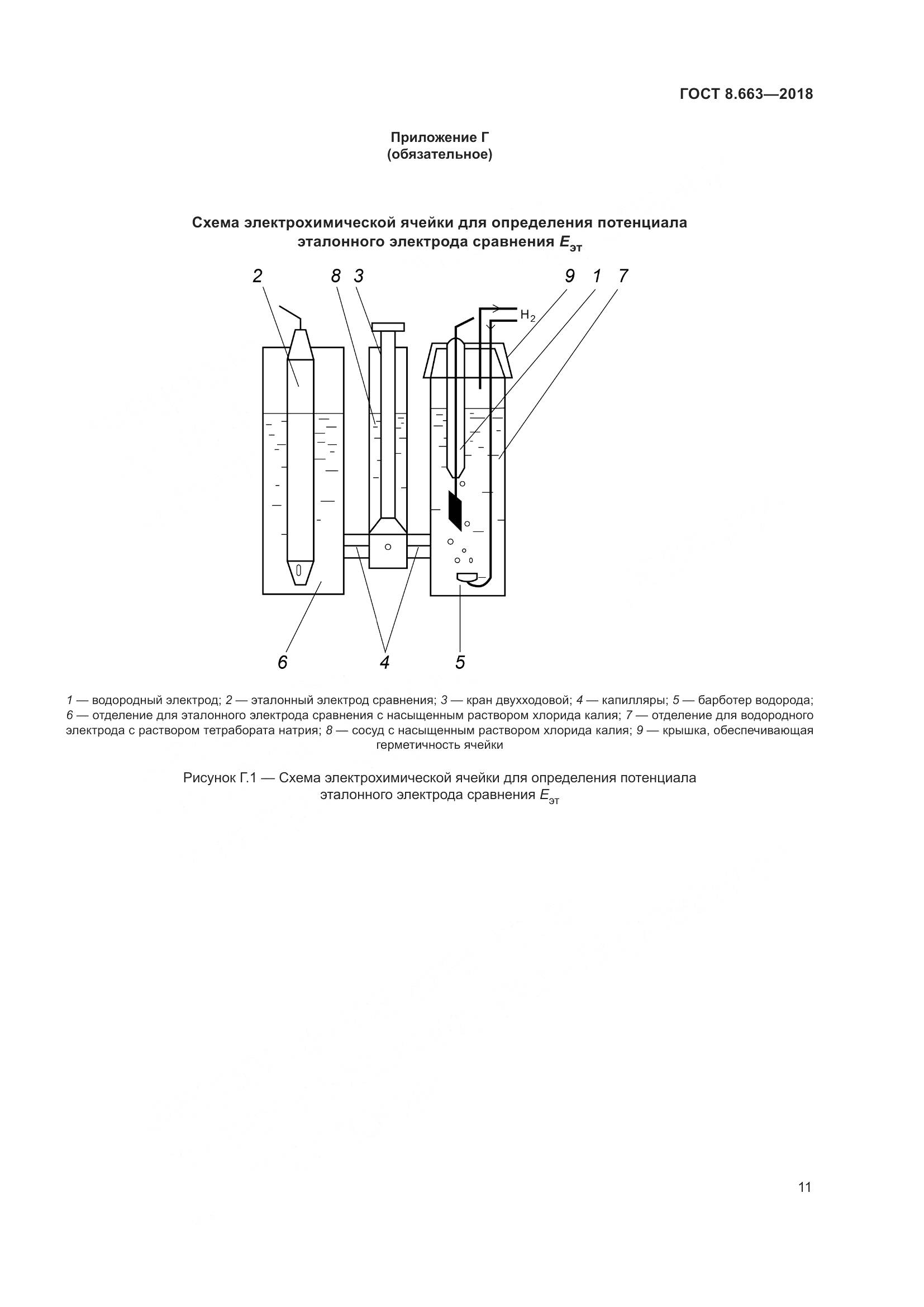 ГОСТ 8.663—2018

Приложение Г
(обязательное)

Схема электрохимической ячейки для определения потенциала эталонного электрода сравнения $E_{эт}$

2 8 3 9 1 7

$H_2$

6 4 5

1 — водородный электрод; 2 — эталонный электрод сравнения; 3 — кран двухходовой; 4 — капилляры; 5 — барботер водорода; 6 — отделение для эталонного электрода сравнения с насыщенным раствором хлорида калия; 7 — отделение для водородного электрода с раствором тетрабората натрия; 8 — сосуд с насыщенным раствором хлорида калия; 9 — крышка, обеспечивающая герметичность ячейки

Рисунок Г.1 — Схема электрохимической ячейки для определения потенциала эталонного электрода сравнения $E_{эт}$

11