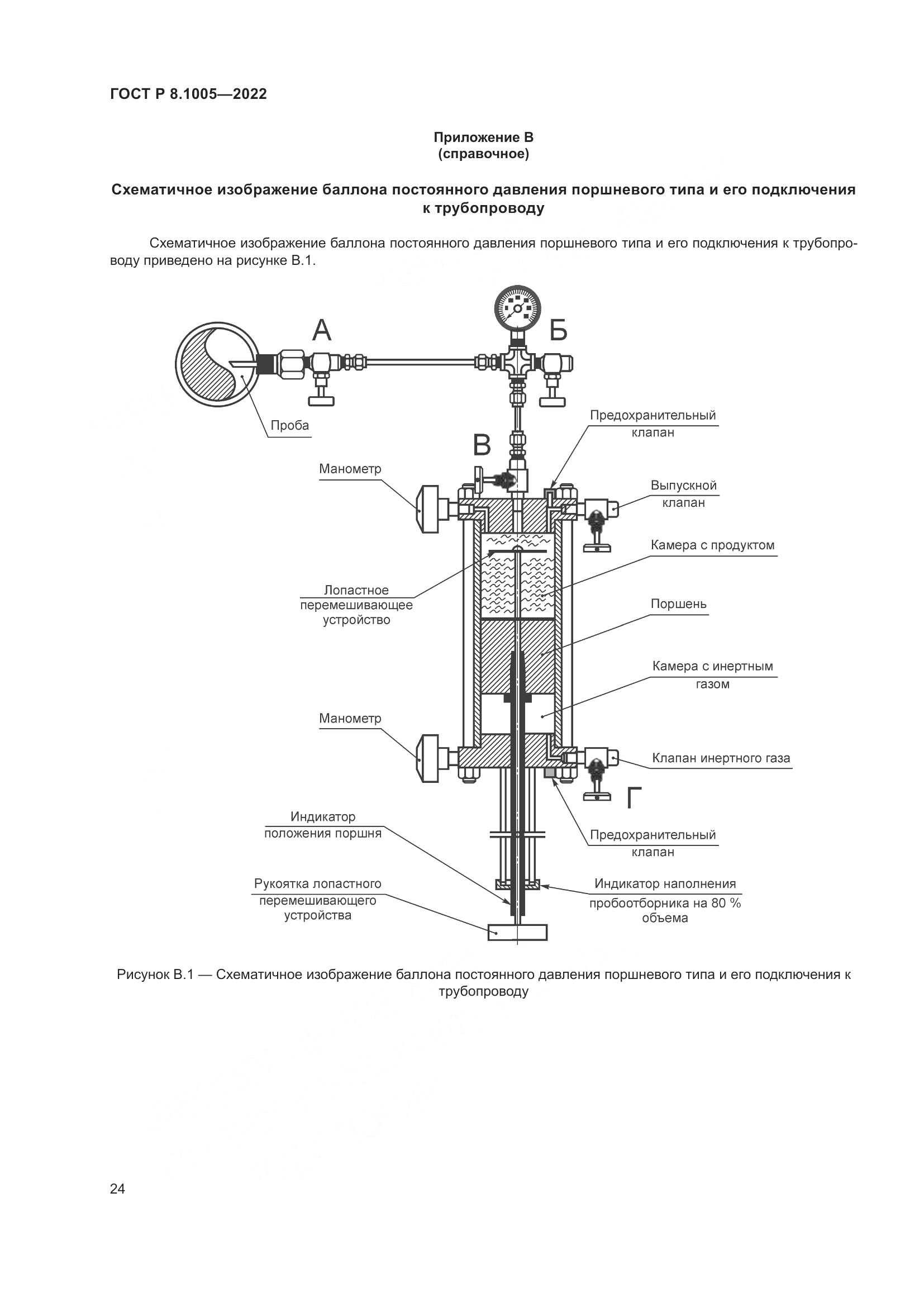 ГОСТ Р 8.1005—2022

Приложение В
(справочное)

Схематичное изображение баллона постоянного давления поршневого типа и его подключения к трубопроводу

Схематичное изображение баллона постоянного давления поршневого типа и его подключения к трубопроводу приведено на рисунке В.1.

А

Б

Проба

Предохранительный клапан

В

Манометр

Выпускной клапан

Камера с продуктом

Лопастное перемешивающее устройство

Поршень

Камера с инертным газом

Манометр

Клапан инертного газа

Г

Индикатор положения поршня

Предохранительный клапан

Рукоятка лопастного перемешивающего устройства

Индикатор наполнения пробоотборника на 80 % объема

Рисунок В.1 — Схематичное изображение баллона постоянного давления поршневого типа и его подключения к трубопроводу

24