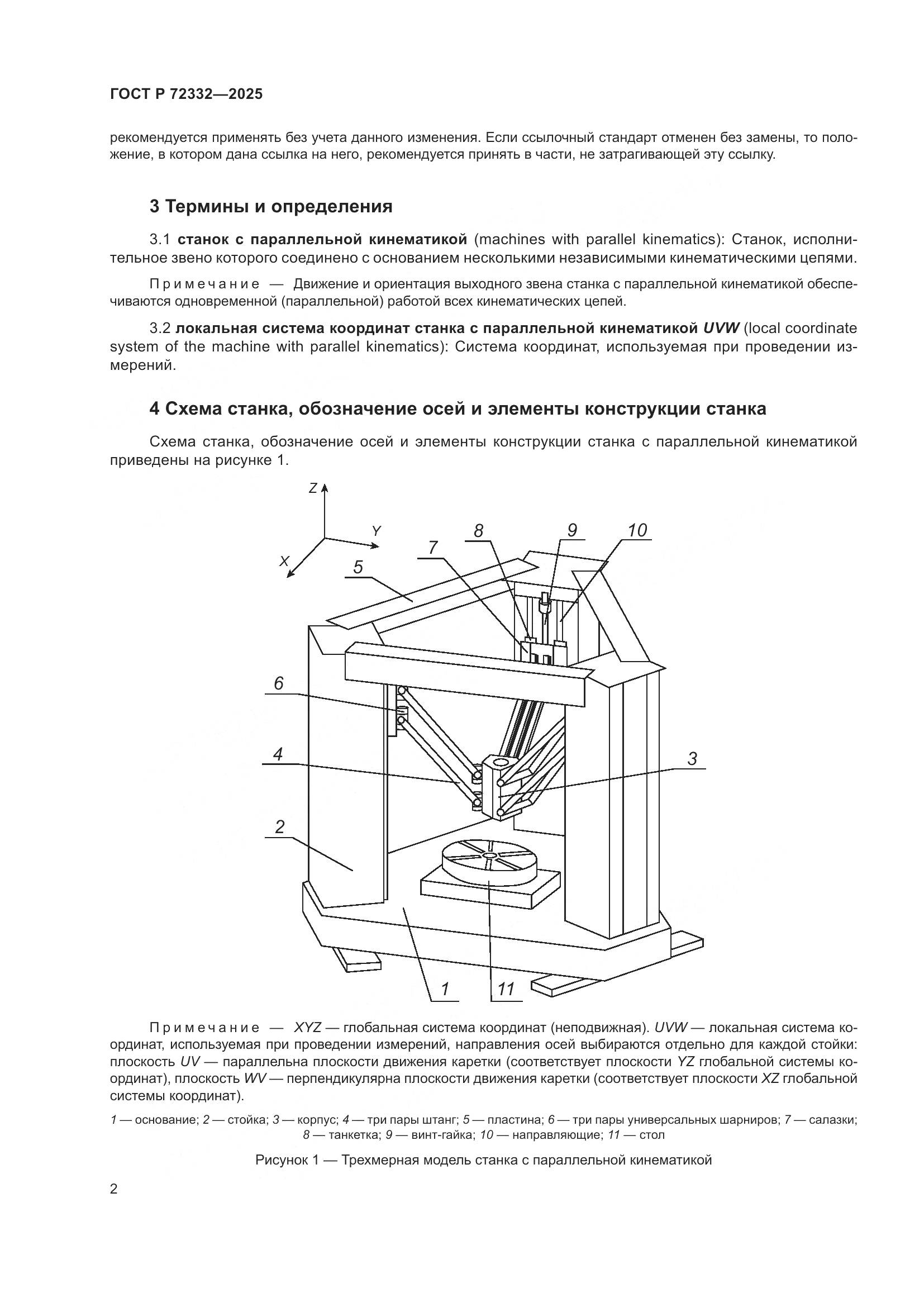 ГОСТ Р 72332—2025

рекомендуется применять без учета данного изменения. Если ссылочный стандарт отменен без замены, то положение, в котором дана ссылка на него, рекомендуется принять в части, не затрагивающей эту ссылку.

3 Термины и определения

3.1 станок с параллельной кинематикой (machines with parallel kinematics): Станок, исполнительное звено которого соединено с основанием несколькими независимыми кинематическими цепями.

Примечание — Движение и ориентация выходного звена станка с параллельной кинематикой обеспечиваются одновременной (параллельной) работой всех кинематических цепей.

3.2 локальная система координат станка с параллельной кинематикой UVW (local coordinate system of the machine with parallel kinematics): Система координат, используемая при проведении измерений.

4 Схема станка, обозначение осей и элементы конструкции станка

Схема станка, обозначение осей и элементы конструкции станка с параллельной кинематикой приведены на рисунке 1.

Z
Y
X
8
9
10
7
5
6
4
3
2
1
11

Примечание — XYZ — глобальная система координат (неподвижная). UVW — локальная система координат, используемая при проведении измерений, направления осей выбираются отдельно для каждой стойки: плоскость UV — параллельна плоскости движения каретки (соответствует плоскости YZ глобальной системы координат), плоскость WV — перпендикулярна плоскости движения каретки (соответствует плоскости XZ глобальной системы координат).

1 — основание; 2 — стойка; 3 — корпус; 4 — три пары штанг; 5 — пластина; 6 — три пары универсальных шарниров; 7 — салазки; 8 — танкетка; 9 — винт-гайка; 10 — направляющие; 11 — стол

Рисунок 1 — Трехмерная модель станка с параллельной кинематикой

2