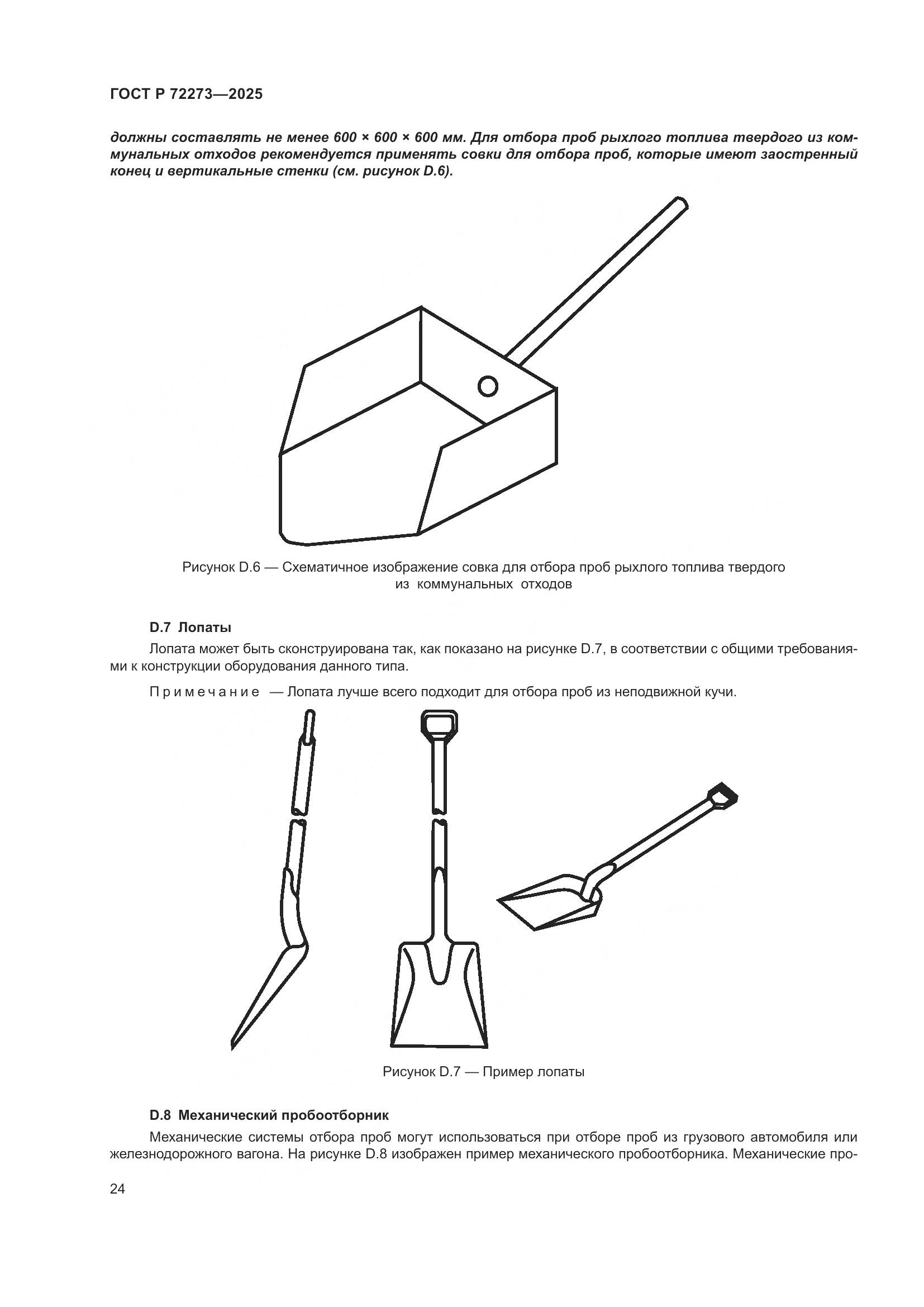 ГОСТ Р 72273—2025

должны составлять не менее 600 × 600 × 600 мм. Для отбора проб рыхлого топлива твердого из коммунальных отходов рекомендуется применять совки для отбора проб, которые имеют заостренный конец и вертикальные стенки (см. рисунок D.6).

Рисунок D.6 — Схематичное изображение совка для отбора проб рыхлого топлива твердого из коммунальных отходов

D.7 Лопаты

Лопата может быть сконструирована так, как показано на рисунке D.7, в соответствии с общими требованиями к конструкции оборудования данного типа.

Примечание — Лопата лучше всего подходит для отбора проб из неподвижной кучи.

Рисунок D.7 — Пример лопаты

D.8 Механический пробоотборник

Механические системы отбора проб могут использоваться при отборе проб из грузового автомобиля или железнодорожного вагона. На рисунке D.8 изображен пример механического пробоотборника. Механические про-

24