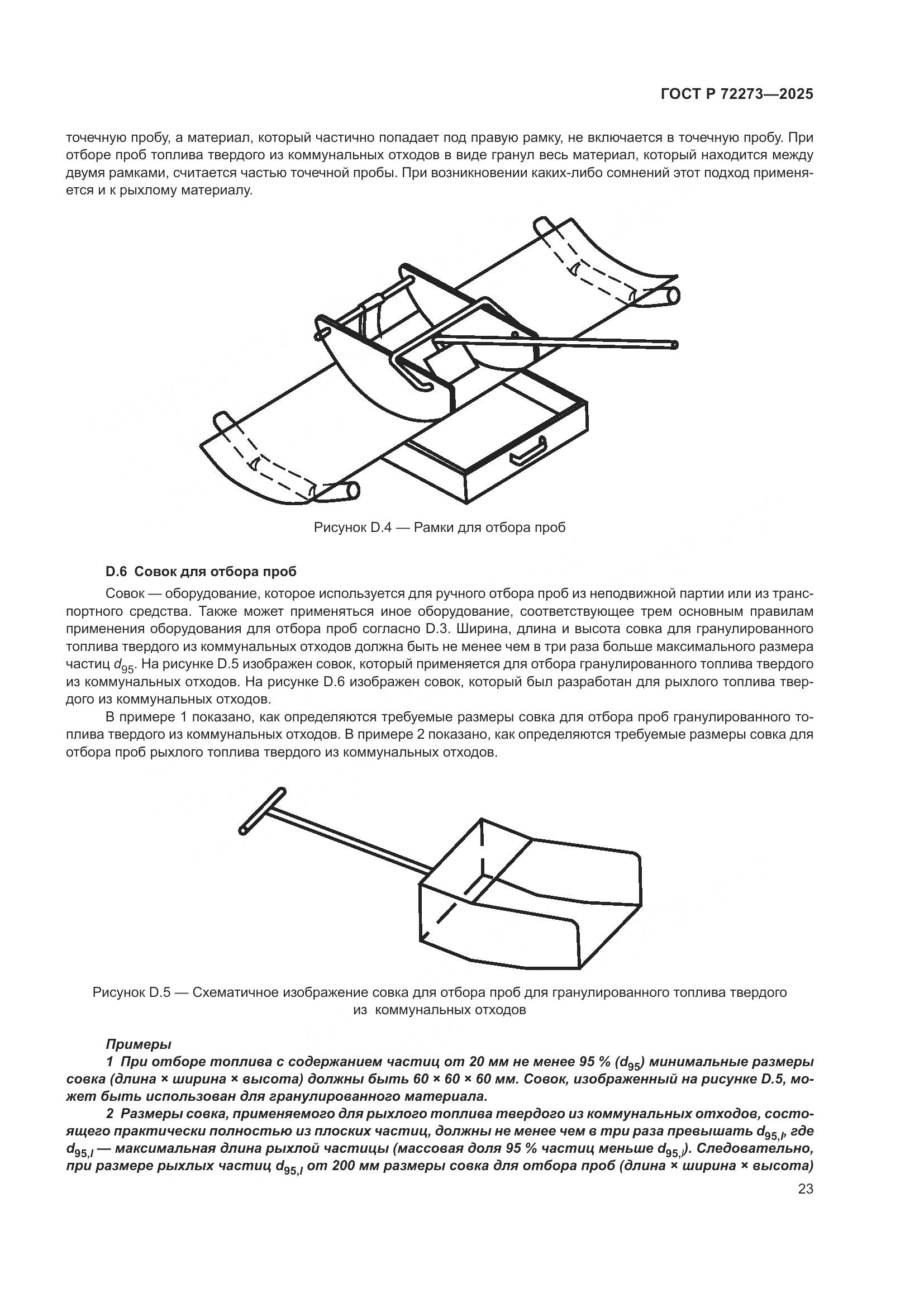 ГОСТ Р 72273—2025

точечную пробу, а материал, который частично попадает под правую рамку, не включается в точечную пробу. При отборе проб топлива твердого из коммунальных отходов в виде гранул весь материал, который находится между двумя рамками, считается частью точечной пробы. При возникновении каких-либо сомнений этот подход применяется и к рыхлому материалу.

Рисунок D.4 — Рамки для отбора проб

D.6 Совок для отбора проб

Совок — оборудование, которое используется для ручного отбора проб из неподвижной партии или из транспортного средства. Также может применяться иное оборудование, соответствующее трем основным правилам применения оборудования для отбора проб согласно D.3. Ширина, длина и высота совка для гранулированного топлива твердого из коммунальных отходов должна быть не менее чем в три раза больше максимального размера частиц $d_{95}$. На рисунке D.5 изображен совок, который применяется для отбора гранулированного топлива твердого из коммунальных отходов. На рисунке D.6 изображен совок, который был разработан для рыхлого топлива твердого из коммунальных отходов.

В примере 1 показано, как определяются требуемые размеры совка для отбора проб гранулированного топлива твердого из коммунальных отходов. В примере 2 показано, как определяются требуемые размеры совка для отбора проб рыхлого топлива твердого из коммунальных отходов.

Рисунок D.5 — Схематичное изображение совка для отбора проб для гранулированного топлива твердого из коммунальных отходов

Примеры

1 При отборе топлива с содержанием частиц от 20 мм не менее 95 % ($d_{95}$) минимальные размеры совка (длина × ширина × высота) должны быть 60 × 60 × 60 мм. Совок, изображенный на рисунке D.5, может быть использован для гранулированного материала.

2 Размеры совка, применяемого для рыхлого топлива твердого из коммунальных отходов, состоящего практически полностью из плоских частиц, должны не менее чем в три раза превышать $d_{95,l}$, где $d_{95,l}$ — максимальная длина рыхлой частицы (массовая доля 95 % частиц меньше $d_{95,l}$). Следовательно, при размере рыхлых частиц $d_{95,l}$ от 200 мм размеры совка для отбора проб (длина × ширина × высота)

23