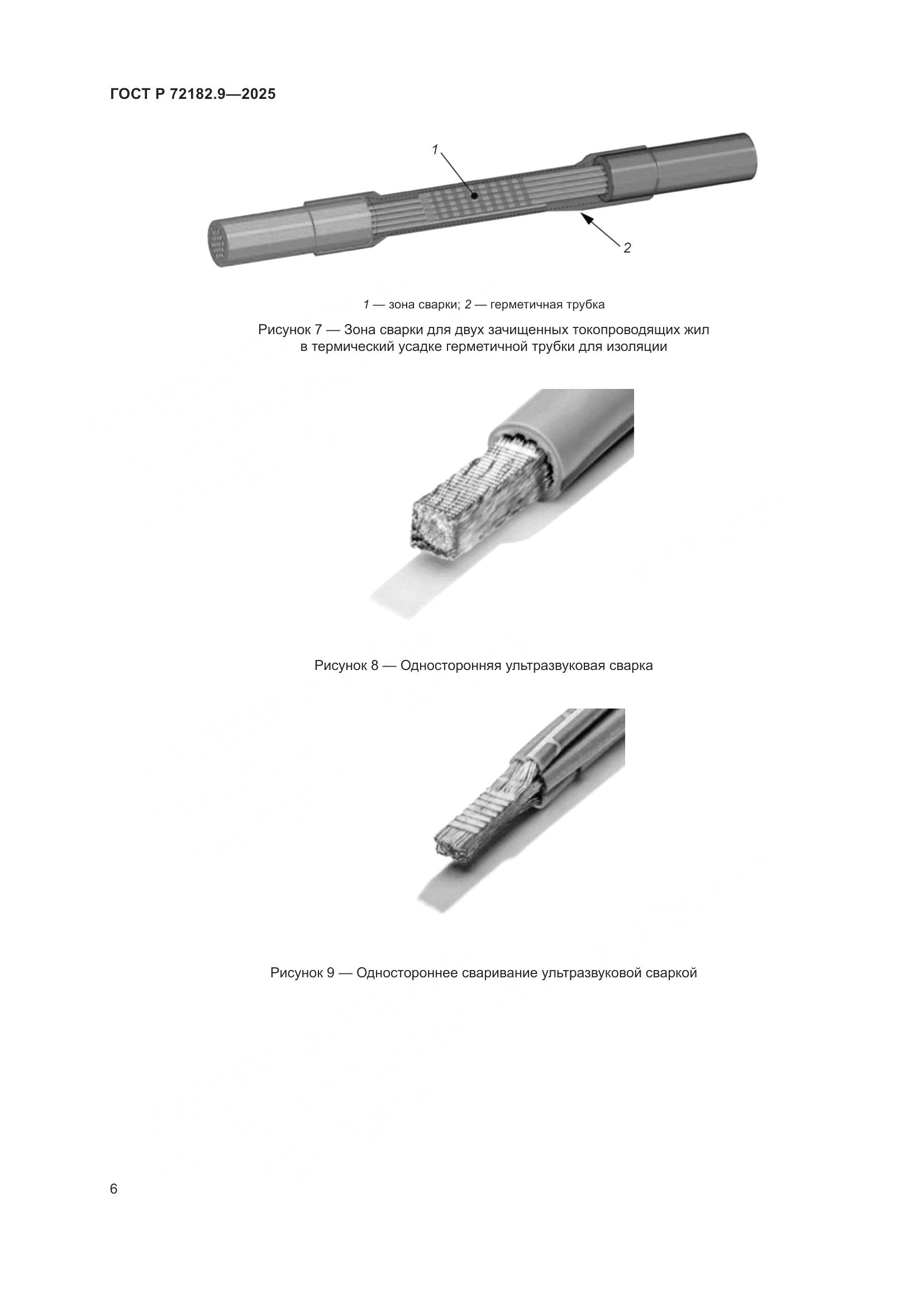 ГОСТ Р 72182.9—2025

1

2

1 — зона сварки; 2 — герметичная трубка

Рисунок 7 — Зона сварки для двух зачищенных токопроводящих жил в термический усадке герметичной трубки для изоляции

Рисунок 8 — Односторонняя ультразвуковая сварка

Рисунок 9 — Одностороннее сваривание ультразвуковой сваркой

6