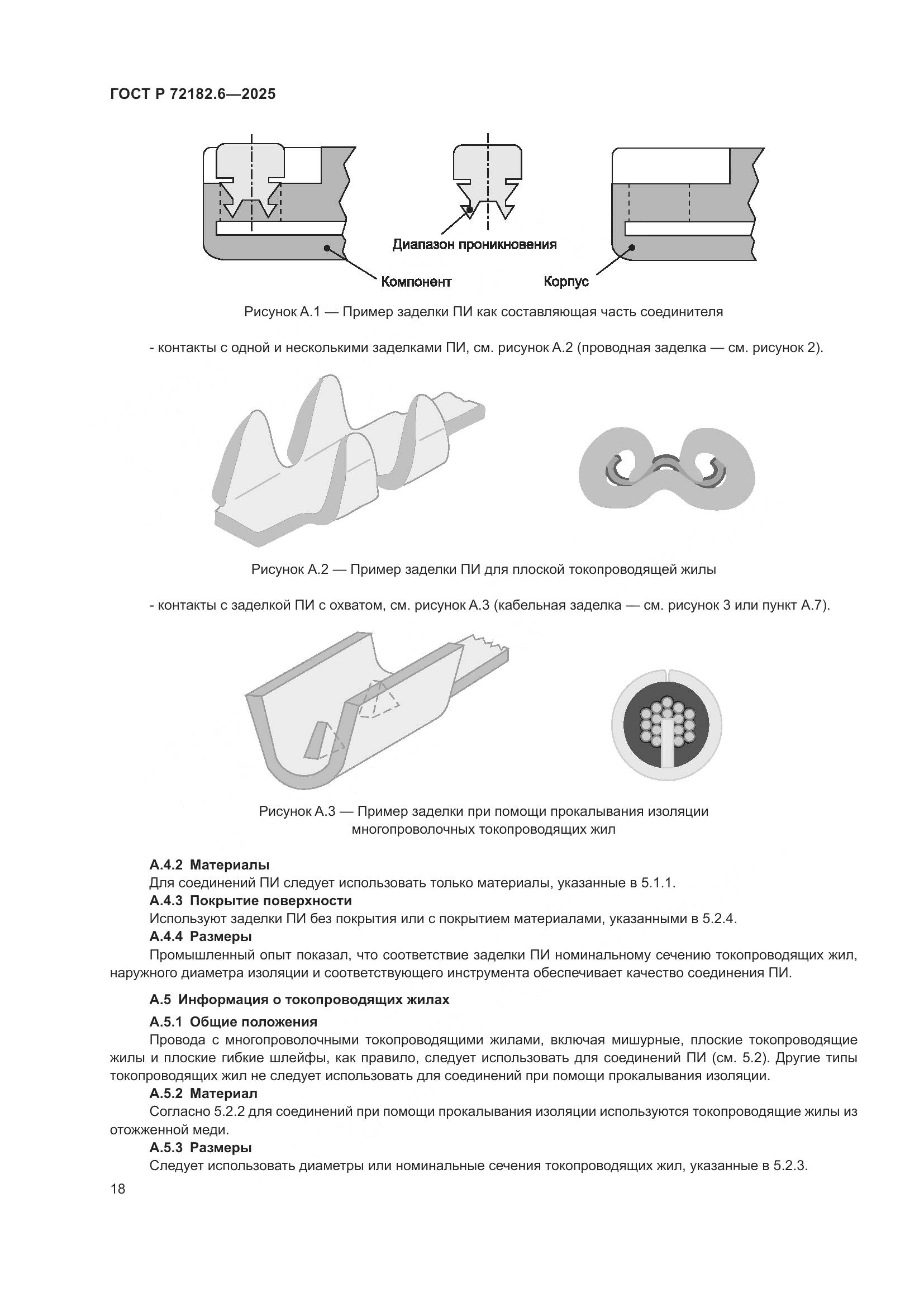 ГОСТ Р 72182.6—2025

Диапазон проникновения

Компонент

Корпус

Рисунок А.1 — Пример заделки ПИ как составляющая часть соединителя

- контакты с одной и несколькими заделками ПИ, см. рисунок А.2 (проводная заделка — см. рисунок 2).

Рисунок А.2 — Пример заделки ПИ для плоской токопроводящей жилы

- контакты с заделкой ПИ с охватом, см. рисунок А.3 (кабельная заделка — см. рисунок 3 или пункт А.7).

Рисунок А.3 — Пример заделки при помощи прокалывания изоляции многопроволочных токопроводящих жил

А.4.2 Материалы
Для соединений ПИ следует использовать только материалы, указанные в 5.1.1.
А.4.3 Покрытие поверхности
Используют заделки ПИ без покрытия или с покрытием материалами, указанными в 5.2.4.
А.4.4 Размеры
Промышленный опыт показал, что соответствие заделки ПИ номинальному сечению токопроводящих жил, наружного диаметра изоляции и соответствующего инструмента обеспечивает качество соединения ПИ.

А.5 Информация о токопроводящих жилах
А.5.1 Общие положения
Провода с многопроволочными токопроводящими жилами, включая мишурные, плоские токопроводящие жилы и плоские гибкие шлейфы, как правило, следует использовать для соединений ПИ (см. 5.2). Другие типы токопроводящих жил не следует использовать для соединений при помощи прокалывания изоляции.
А.5.2 Материал
Согласно 5.2.2 для соединений при помощи прокалывания изоляции используются токопроводящие жилы из отожженной меди.
А.5.3 Размеры
Следует использовать диаметры или номинальные сечения токопроводящих жил, указанные в 5.2.3.

18