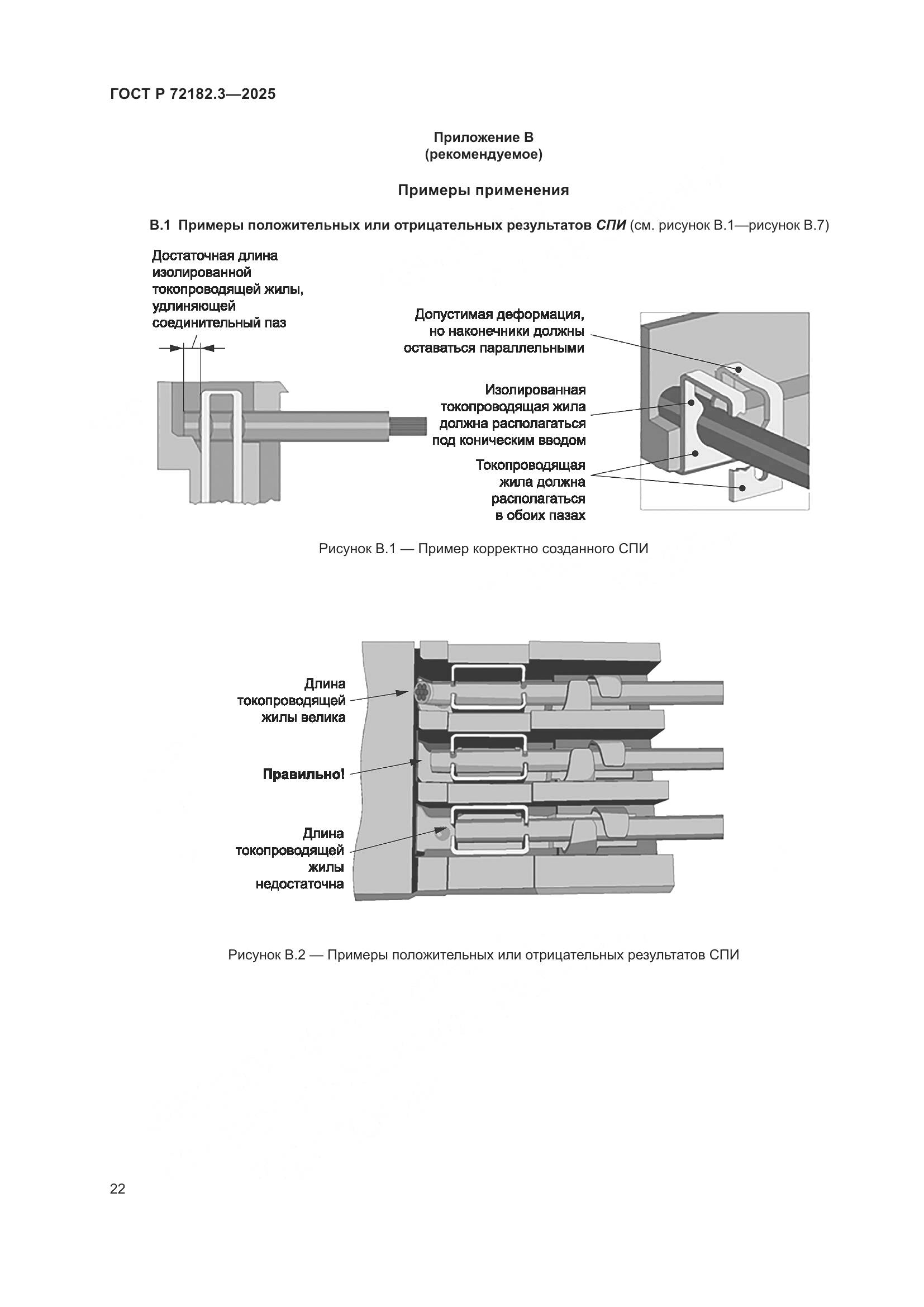 ГОСТ Р 72182.3—2025

Приложение В
(рекомендуемое)

Примеры применения

В.1 Примеры положительных или отрицательных результатов СПИ (см. рисунок В.1—рисунок В.7)

Достаточная длина изолированной токопроводящей жилы, удлиняющей соединительный паз

Допустимая деформация, но наконечники должны оставаться параллельными

Изолированная токопроводящая жила должна располагаться под коническим вводом

Токопроводящая жила должна располагаться в обоих пазах

Рисунок В.1 — Пример корректно созданного СПИ

Длина токопроводящей жилы велика

Правильно!

Длина токопроводящей жилы недостаточна

Рисунок В.2 — Примеры положительных или отрицательных результатов СПИ

22