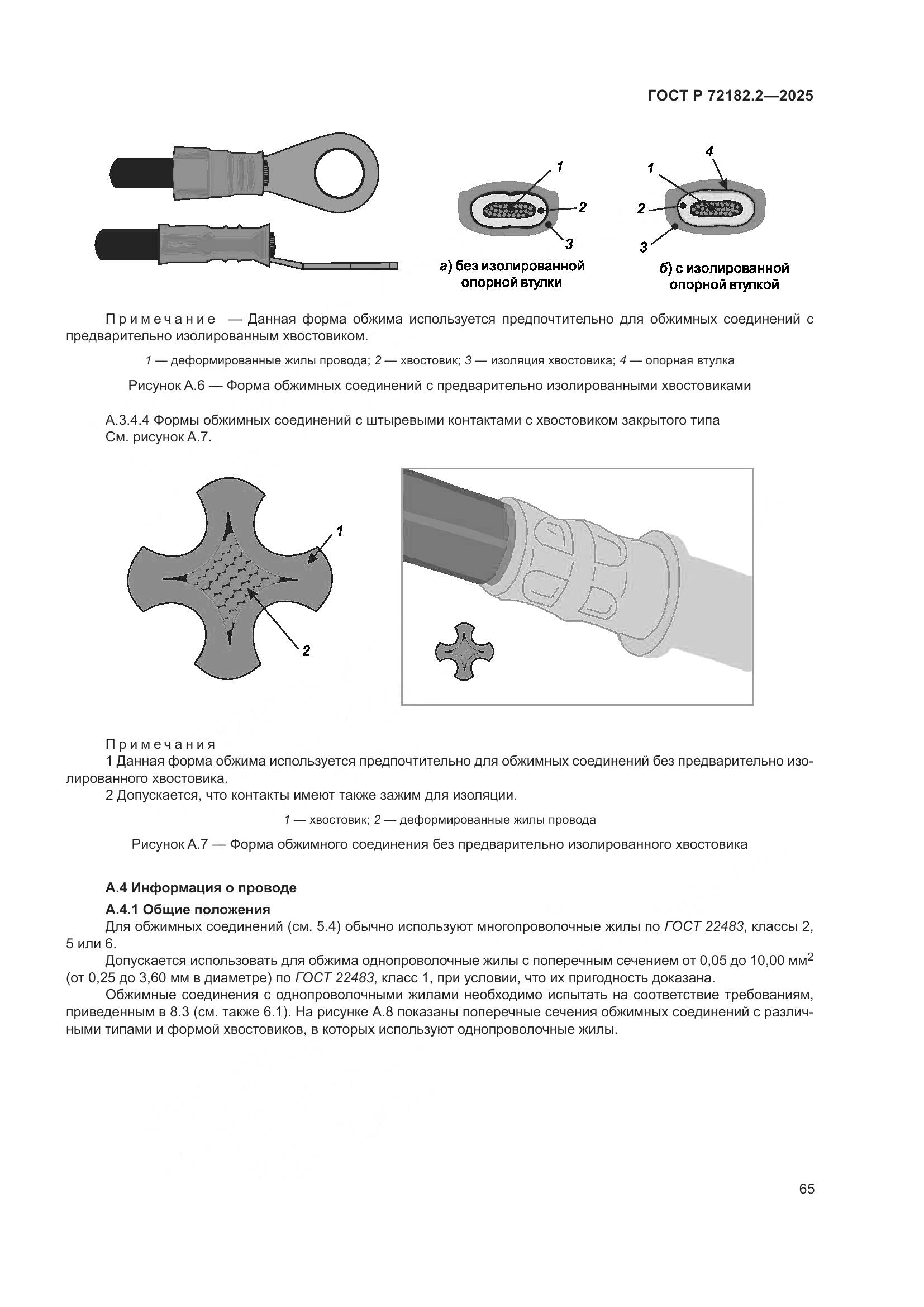 ГОСТ Р 72182.2—2025

1

2

3

а) без изолированной опорной втулки

4

1

2

3

б) с изолированной опорной втулкой

Примечание — Данная форма обжима используется предпочтительно для обжимных соединений с предварительно изолированным хвостовиком.

1 — деформированные жилы провода; 2 — хвостовик; 3 — изоляция хвостовика; 4 — опорная втулка

Рисунок А.6 — Форма обжимных соединений с предварительно изолированными хвостовиками

А.3.4.4 Формы обжимных соединений с штыревыми контактами с хвостовиком закрытого типа
См. рисунок А.7.

1

2

Примечания
1 Данная форма обжима используется предпочтительно для обжимных соединений без предварительно изолированного хвостовика.
2 Допускается, что контакты имеют также зажим для изоляции.

1 — хвостовик; 2 — деформированные жилы провода

Рисунок А.7 — Форма обжимного соединения без предварительно изолированного хвостовика

А.4 Информация о проводе

А.4.1 Общие положения
Для обжимных соединений (см. 5.4) обычно используют многопроволочные жилы по ГОСТ 22483, классы 2, 5 или 6.
Допускается использовать для обжима однопроволочные жилы с поперечным сечением от 0,05 до 10,00 мм$^2$ (от 0,25 до 3,60 мм в диаметре) по ГОСТ 22483, класс 1, при условии, что их пригодность доказана.
Обжимные соединения с однопроволочными жилами необходимо испытать на соответствие требованиям, приведенным в 8.3 (см. также 6.1). На рисунке А.8 показаны поперечные сечения обжимных соединений с различными типами и формой хвостовиков, в которых используют однопроволочные жилы.

65