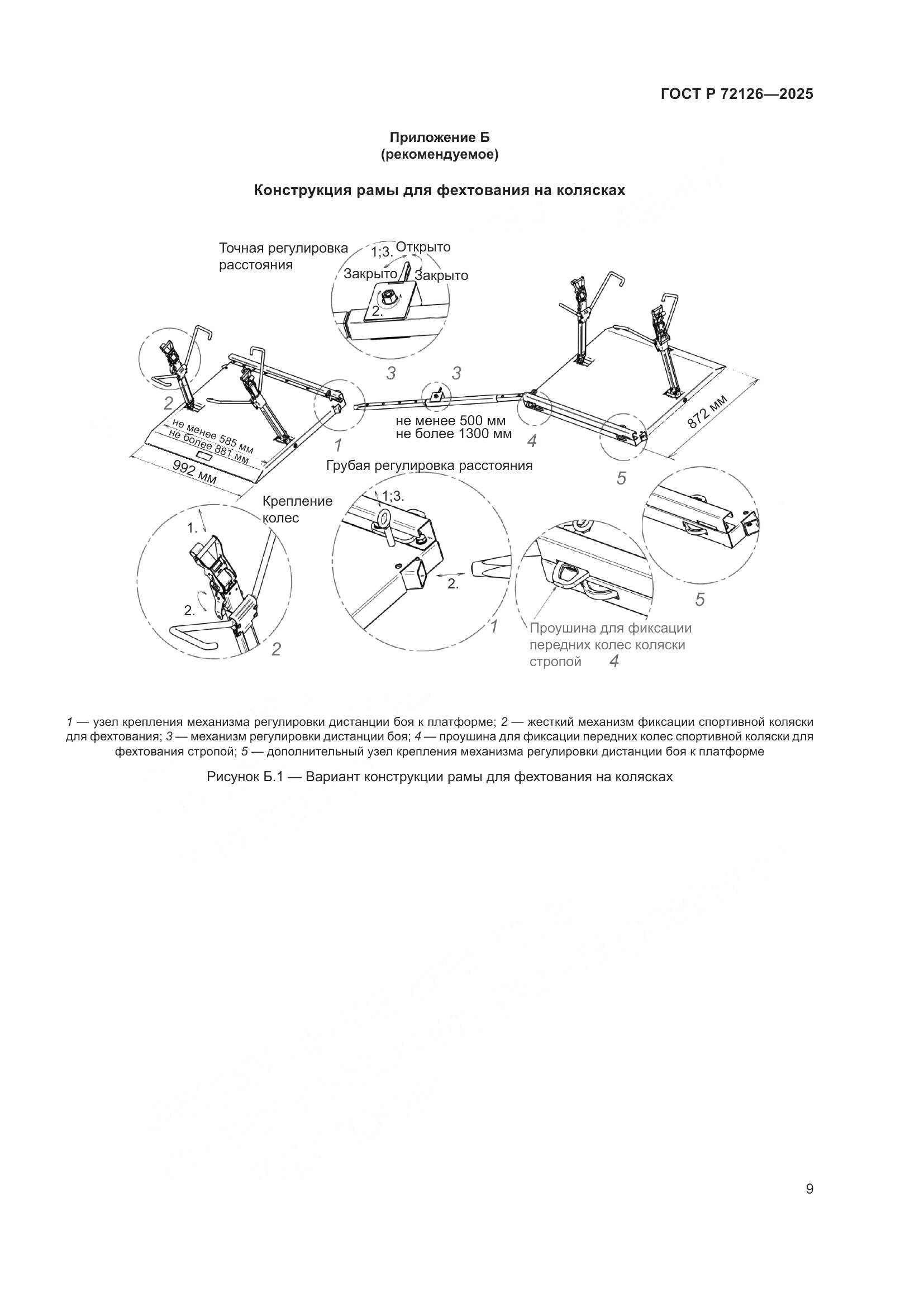 ГОСТ Р 72126—2025

Приложение Б
(рекомендуемое)

Конструкция рамы для фехтования на колясках

Точная регулировка расстояния

1;3. Открыто

Закрыто Закрыто

2.

3 3

2

не менее 585 мм
не более 881 мм

992 мм

1

не менее 500 мм
не более 1300 мм

4

872 мм

5

Грубая регулировка расстояния

Крепление колес

1.

2.

2

1;3.

2.

1

Проушина для фиксации передних колес коляски стропой 4

5

1 — узел крепления механизма регулировки дистанции боя к платформе; 2 — жесткий механизм фиксации спортивной коляски для фехтования; 3 — механизм регулировки дистанции боя; 4 — проушина для фиксации передних колес спортивной коляски для фехтования стропой; 5 — дополнительный узел крепления механизма регулировки дистанции боя к платформе

Рисунок Б.1 — Вариант конструкции рамы для фехтования на колясках

9