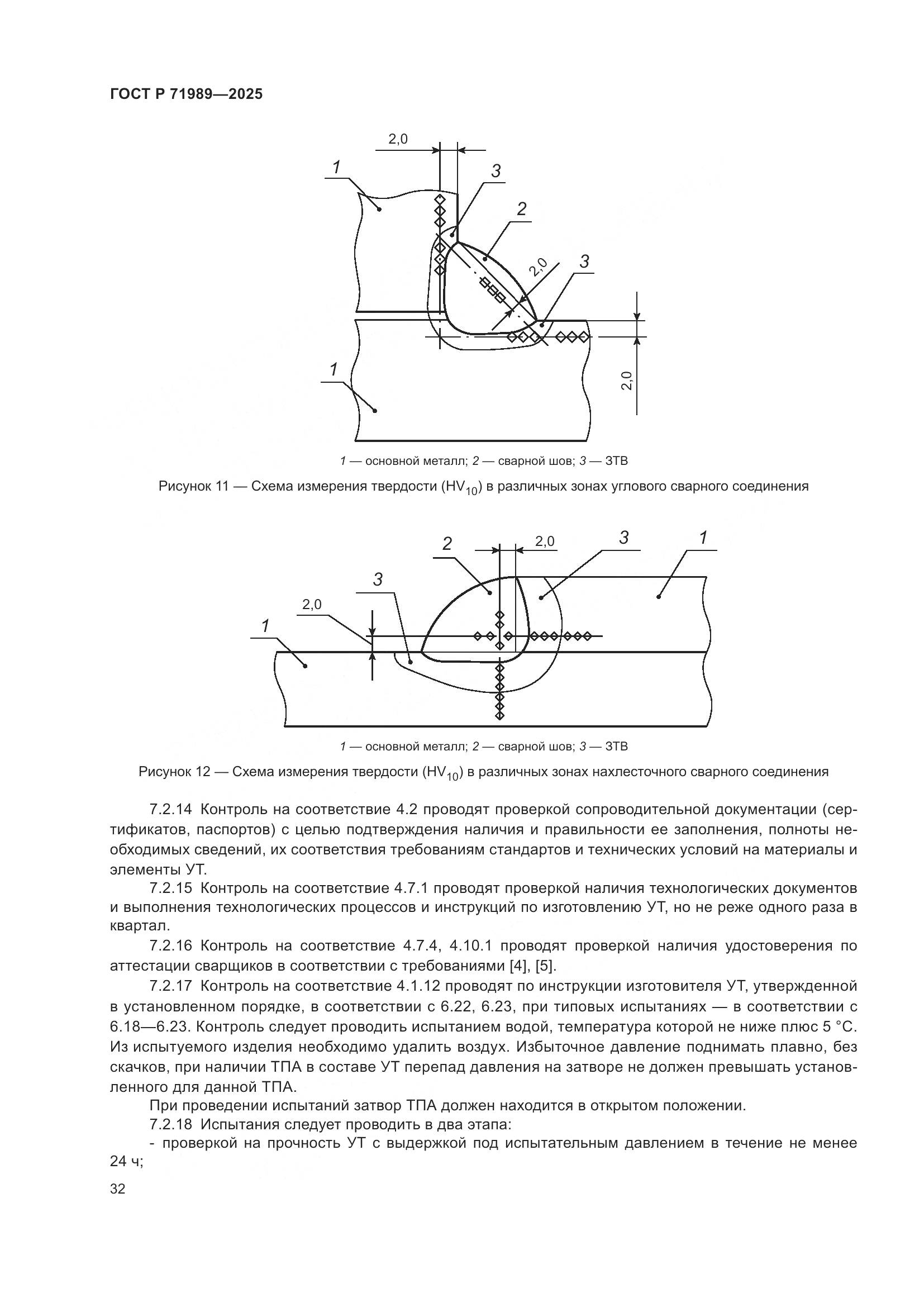 ГОСТ Р 71989—2025

2,0
1
3
2
2,0
3
1
2,0

1 — основной металл; 2 — сварной шов; 3 — ЗТВ

Рисунок 11 — Схема измерения твердости ($HV_{10}$) в различных зонах углового сварного соединения

2
2,0
3
1
3
2,0
1

1 — основной металл; 2 — сварной шов; 3 — ЗТВ

Рисунок 12 — Схема измерения твердости ($HV_{10}$) в различных зонах нахлесточного сварного соединения

7.2.14 Контроль на соответствие 4.2 проводят проверкой сопроводительной документации (сертификатов, паспортов) с целью подтверждения наличия и правильности ее заполнения, полноты необходимых сведений, их соответствия требованиям стандартов и технических условий на материалы и элементы УТ.

7.2.15 Контроль на соответствие 4.7.1 проводят проверкой наличия технологических документов и выполнения технологических процессов и инструкций по изготовлению УТ, но не реже одного раза в квартал.

7.2.16 Контроль на соответствие 4.7.4, 4.10.1 проводят проверкой наличия удостоверения по аттестации сварщиков в соответствии с требованиями [4], [5].

7.2.17 Контроль на соответствие 4.1.12 проводят по инструкции изготовителя УТ, утвержденной в установленном порядке, в соответствии с 6.22, 6.23, при типовых испытаниях — в соответствии с 6.18—6.23. Контроль следует проводить испытанием водой, температура которой не ниже плюс 5 °С. Из испытуемого изделия необходимо удалить воздух. Избыточное давление поднимать плавно, без скачков, при наличии ТПА в составе УТ перепад давления на затворе не должен превышать установленного для данной ТПА.

При проведении испытаний затвор ТПА должен находится в открытом положении.

7.2.18 Испытания следует проводить в два этапа:

- проверкой на прочность УТ с выдержкой под испытательным давлением в течение не менее 24 ч;

32