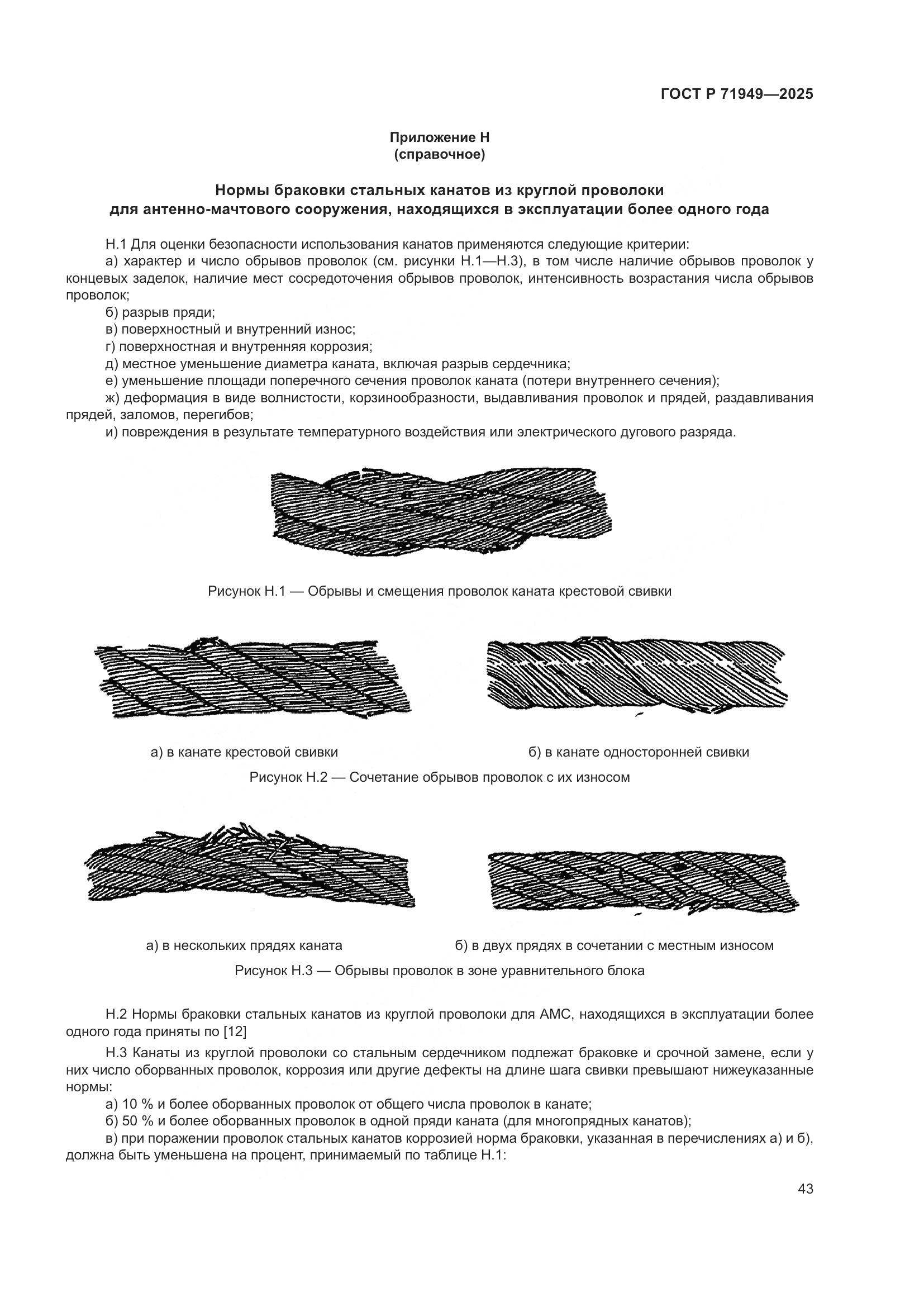 ГОСТ Р 71949—2025

Приложение Н
(справочное)

Нормы браковки стальных канатов из круглой проволоки для антенно-мачтового сооружения, находящихся в эксплуатации более одного года

Н.1 Для оценки безопасности использования канатов применяются следующие критерии:

а) характер и число обрывов проволок (см. рисунки Н.1—Н.3), в том числе наличие обрывов проволок у концевых заделок, наличие мест сосредоточения обрывов проволок, интенсивность возрастания числа обрывов проволок;

б) разрыв пряди;

в) поверхностный и внутренний износ;

г) поверхностная и внутренняя коррозия;

д) местное уменьшение диаметра каната, включая разрыв сердечника;

е) уменьшение площади поперечного сечения проволок каната (потери внутреннего сечения);

ж) деформация в виде волнистости, корзинообразности, выдавливания проволок и прядей, раздавливания прядей, заломов, перегибов;

и) повреждения в результате температурного воздействия или электрического дугового разряда.

Рисунок Н.1 — Обрывы и смещения проволок каната крестовой свивки

а) в канате крестовой свивки

б) в канате односторонней свивки

Рисунок Н.2 — Сочетание обрывов проволок с их износом

а) в нескольких прядях каната

б) в двух прядях в сочетании с местным износом

Рисунок Н.3 — Обрывы проволок в зоне уравнительного блока

Н.2 Нормы браковки стальных канатов из круглой проволоки для АМС, находящихся в эксплуатации более одного года приняты по [12]

Н.3 Канаты из круглой проволоки со стальным сердечником подлежат браковке и срочной замене, если у них число оборванных проволок, коррозия или другие дефекты на длине шага свивки превышают нижеуказанные нормы:

а) 10 % и более оборванных проволок от общего числа проволок в канате;

б) 50 % и более оборванных проволок в одной пряди каната (для многопрядных канатов);

в) при поражении проволок стальных канатов коррозией норма браковки, указанная в перечислениях а) и б), должна быть уменьшена на процент, принимаемый по таблице Н.1:

43