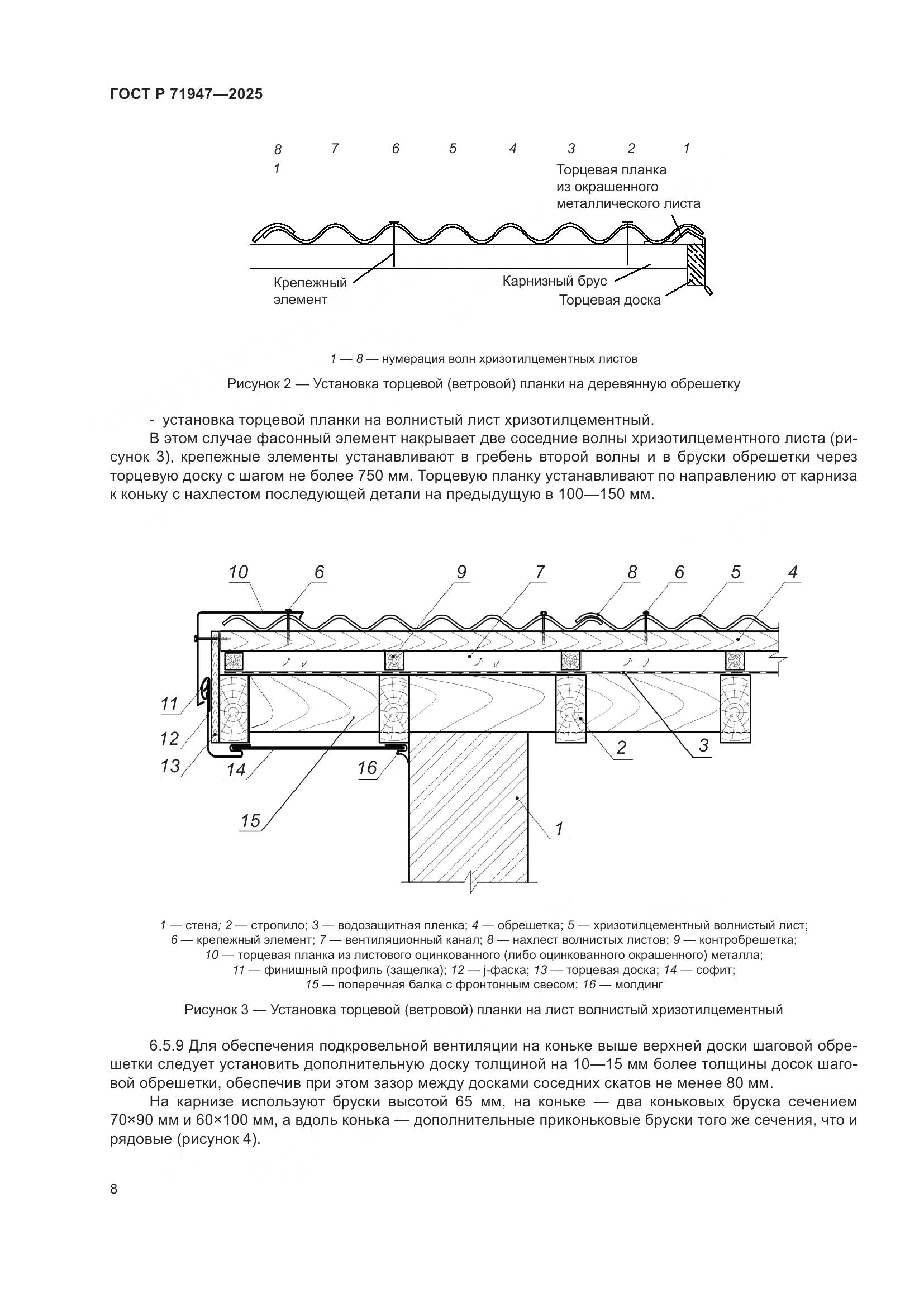 ГОСТ Р 71947—2025

8 7 6 5 4 3 2 1
1

Торцевая планка из окрашенного металлического листа

Крепежный элемент

Карнизный брус

Торцевая доска

1 — 8 — нумерация волн хризотилцементных листов

Рисунок 2 — Установка торцевой (ветровой) планки на деревянную обрешетку

- установка торцевой планки на волнистый лист хризотилцементный.

В этом случае фасонный элемент накрывает две соседние волны хризотилцементного листа (рисунок 3), крепежные элементы устанавливают в гребень второй волны и в бруски обрешетки через торцевую доску с шагом не более 750 мм. Торцевую планку устанавливают по направлению от карниза к коньку с нахлестом последующей детали на предыдущую в 100—150 мм.

10 6 9 7 8 6 5 4

11

12

13

14

16

15

2

3

1

1 — стена; 2 — стропило; 3 — водозащитная пленка; 4 — обрешетка; 5 — хризотилцементный волнистый лист; 6 — крепежный элемент; 7 — вентиляционный канал; 8 — нахлест волнистых листов; 9 — контробрешетка; 10 — торцевая планка из листового оцинкованного (либо оцинкованного окрашенного) металла; 11 — финишный профиль (защелка); 12 — j-фаска; 13 — торцевая доска; 14 — софит; 15 — поперечная балка с фронтонным свесом; 16 — молдинг

Рисунок 3 — Установка торцевой (ветровой) планки на лист волнистый хризотилцементный

6.5.9 Для обеспечения подкровельной вентиляции на коньке выше верхней доски шаговой обрешетки следует установить дополнительную доску толщиной на 10—15 мм более толщины досок шаговой обрешетки, обеспечив при этом зазор между досками соседних скатов не менее 80 мм.

На карнизе используют бруски высотой 65 мм, на коньке — два коньковых бруска сечением 70×90 мм и 60×100 мм, а вдоль конька — дополнительные приконьковые бруски того же сечения, что и рядовые (рисунок 4).

8