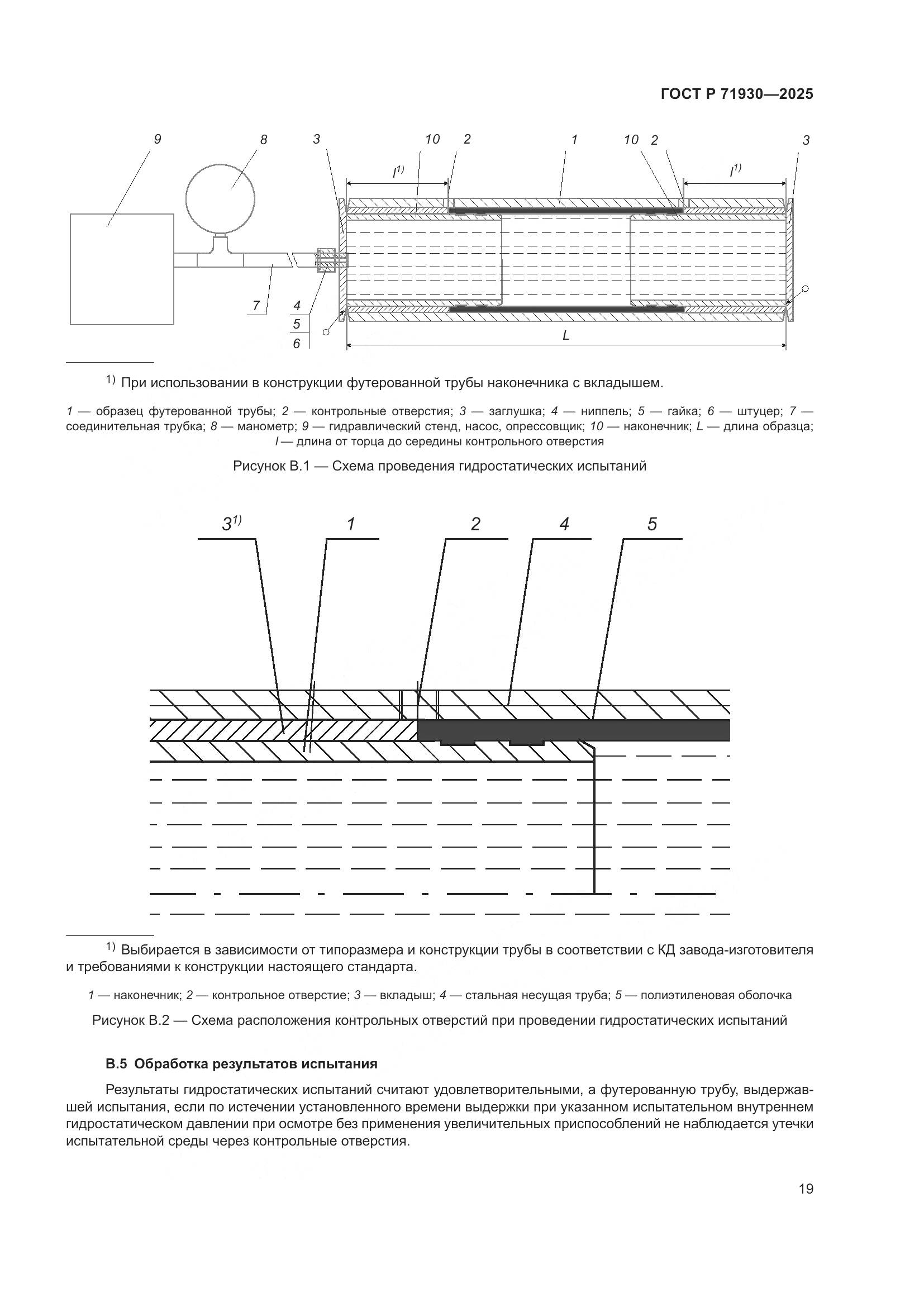 ГОСТ Р 71930—2025

9
8
3
10
2
1
10
2
3
$l^{1)}$
$l^{1)}$
7
4
5
6
L

$^{1)}$ При использовании в конструкции футерованной трубы наконечника с вкладышем.

1 — образец футерованной трубы; 2 — контрольные отверстия; 3 — заглушка; 4 — ниппель; 5 — гайка; 6 — штуцер; 7 — соединительная трубка; 8 — манометр; 9 — гидравлический стенд, насос, опрессовщик; 10 — наконечник; L — длина образца; l — длина от торца до середины контрольного отверстия

Рисунок В.1 — Схема проведения гидростатических испытаний

$3^{1)}$
1
2
4
5

$^{1)}$ Выбирается в зависимости от типоразмера и конструкции трубы в соответствии с КД завода-изготовителя и требованиями к конструкции настоящего стандарта.

1 — наконечник; 2 — контрольное отверстие; 3 — вкладыш; 4 — стальная несущая труба; 5 — полиэтиленовая оболочка

Рисунок В.2 — Схема расположения контрольных отверстий при проведении гидростатических испытаний

В.5 Обработка результатов испытания

Результаты гидростатических испытаний считают удовлетворительными, а футерованную трубу, выдержавшей испытания, если по истечении установленного времени выдержки при указанном испытательном внутреннем гидростатическом давлении при осмотре без применения увеличительных приспособлений не наблюдается утечки испытательной среды через контрольные отверстия.

19