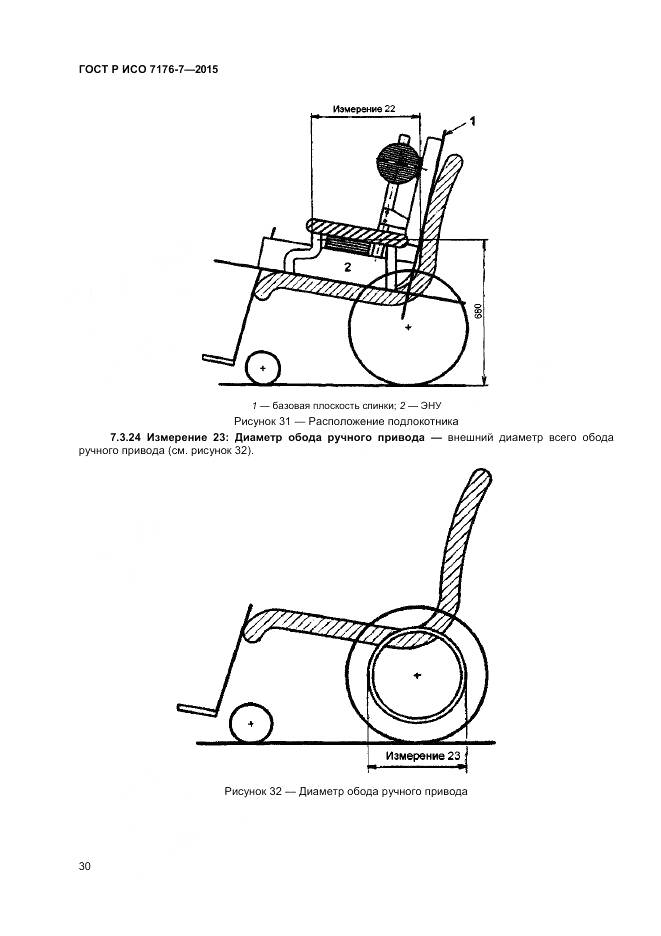 ГОСТ Р ИСО 7176-7—2015

Измерение 22

1

2

680

1 — базовая плоскость спинки; 2 — ЭНУ

Рисунок 31 — Расположение подлокотника

7.3.24 Измерение 23: Диаметр обода ручного привода — внешний диаметр всего обода ручного привода (см. рисунок 32).

Измерение 23

Рисунок 32 — Диаметр обода ручного привода

30