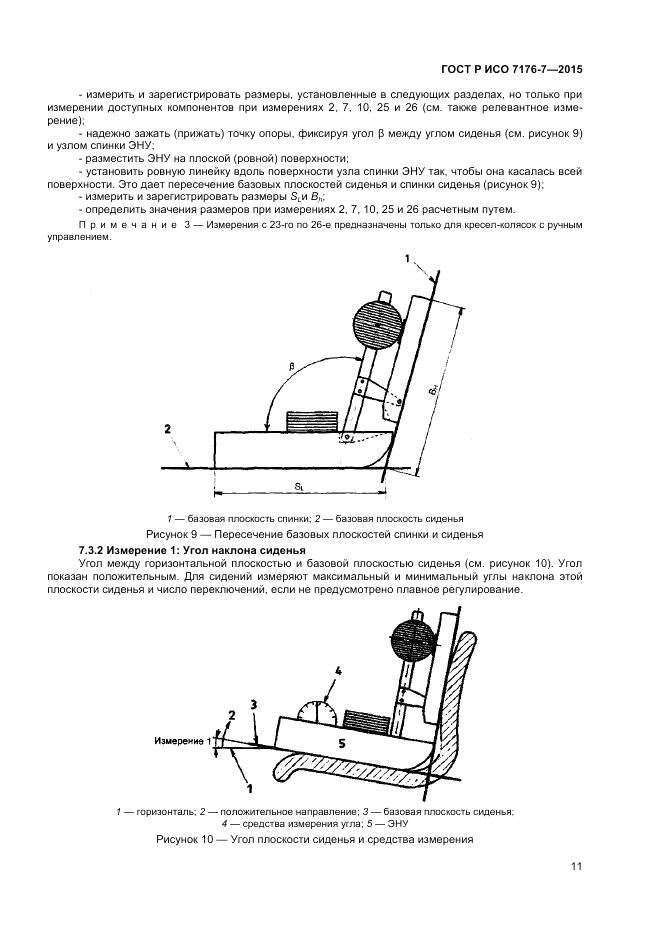 ГОСТ Р ИСО 7176-7—2015

- измерить и зарегистрировать размеры, установленные в следующих разделах, но только при измерении доступных компонентов при измерениях 2, 7, 10, 25 и 26 (см. также релевантное измерение);

- надежно зажать (прижать) точку опоры, фиксируя угол β между углом сиденья (см. рисунок 9) и узлом спинки ЭНУ;

- разместить ЭНУ на плоской (ровной) поверхности;

- установить ровную линейку вдоль поверхности узла спинки ЭНУ так, чтобы она касалась всей поверхности. Это дает пересечение базовых плоскостей сиденья и спинки сиденья (рисунок 9);

- измерить и зарегистрировать размеры $S_L$ и $B_h$;

- определить значения размеров при измерениях 2, 7, 10, 25 и 26 расчетным путем.

Примечание 3 — Измерения с 23-го по 26-е предназначены только для кресел-колясок с ручным управлением.

1
β
$B_h$
2
$S_L$

1 — базовая плоскость спинки; 2 — базовая плоскость сиденья
Рисунок 9 — Пересечение базовых плоскостей спинки и сиденья

7.3.2 Измерение 1: Угол наклона сиденья

Угол между горизонтальной плоскостью и базовой плоскостью сиденья (см. рисунок 10). Угол показан положительным. Для сидений измеряют максимальный и минимальный углы наклона этой плоскости сиденья и число переключений, если не предусмотрено плавное регулирование.

4
2
3
Измерение 1
5
1

1 — горизонталь; 2 — положительное направление; 3 — базовая плоскость сиденья; 4 — средства измерения угла; 5 — ЭНУ
Рисунок 10 — Угол плоскости сиденья и средства измерения

11