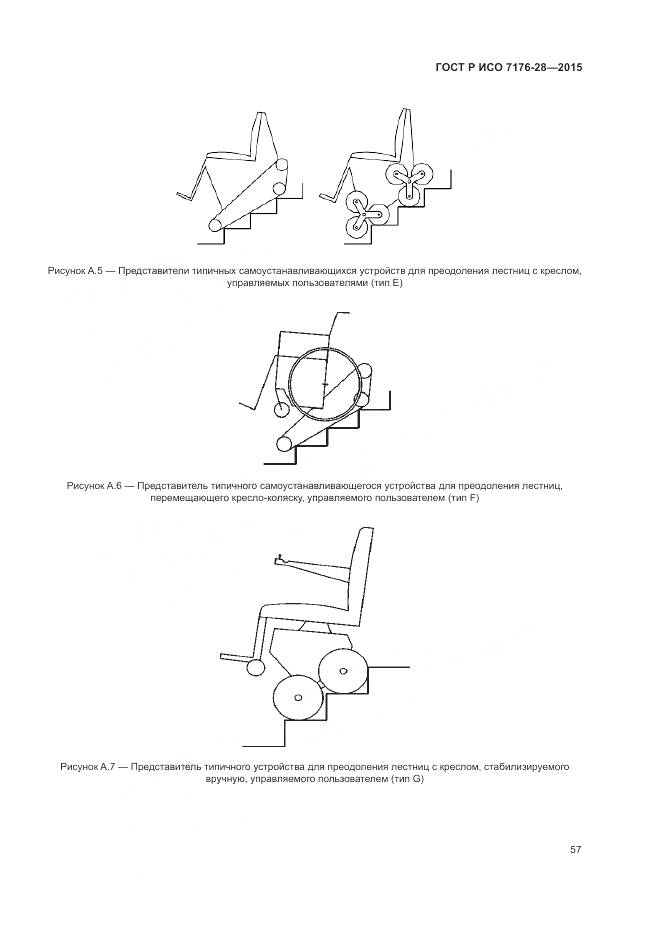 ГОСТ Р ИСО 7176-28—2015

Рисунок А.5 — Представители типичных самоустанавливающихся устройств для преодоления лестниц с креслом, управляемых пользователями (тип E)

Рисунок А.6 — Представитель типичного самоустанавливающегося устройства для преодоления лестниц, перемещающего кресло-коляску, управляемого пользователем (тип F)

Рисунок А.7 — Представитель типичного устройства для преодоления лестниц с креслом, стабилизируемого вручную, управляемого пользователем (тип G)

57