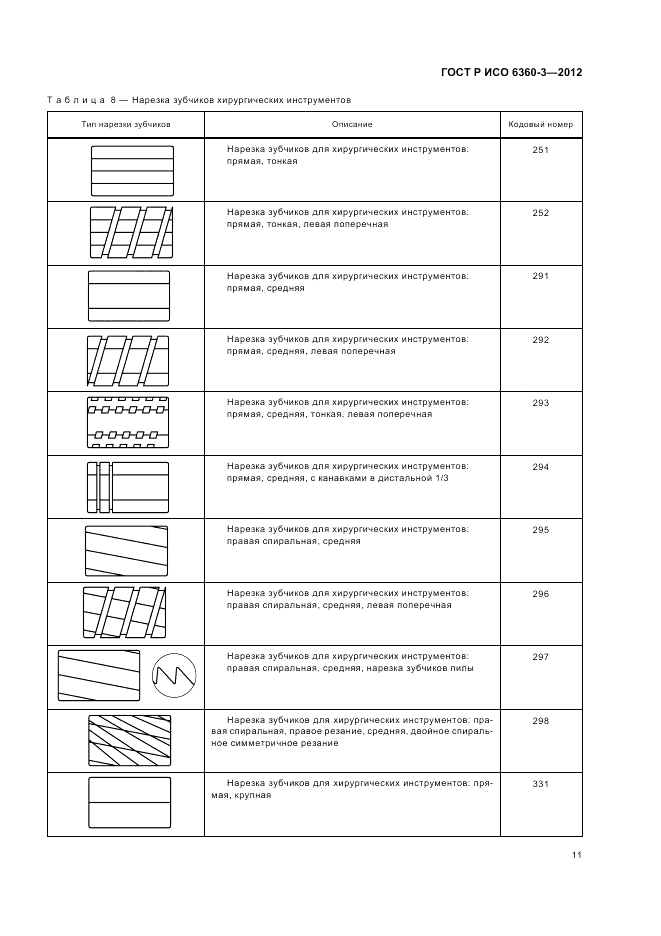 ГОСТ Р ИСО 6360-3—2012

Таблица 8 — Нарезка зубчиков хирургических инструментов

| Тип нарезки зубчиков | Описание | Кодовый номер |
|---|---|---|
| | Нарезка зубчиков для хирургических инструментов: прямая, тонкая | 251 |
| | Нарезка зубчиков для хирургических инструментов: прямая, тонкая, левая поперечная | 252 |
| | Нарезка зубчиков для хирургических инструментов: прямая, средняя | 291 |
| | Нарезка зубчиков для хирургических инструментов: прямая, средняя, левая поперечная | 292 |
| | Нарезка зубчиков для хирургических инструментов: прямая, средняя, тонкая, левая поперечная | 293 |
| | Нарезка зубчиков для хирургических инструментов: прямая, средняя, с канавками в дистальной 1/3 | 294 |
| | Нарезка зубчиков для хирургических инструментов: правая спиральная, средняя | 295 |
| | Нарезка зубчиков для хирургических инструментов: правая спиральная, средняя, левая поперечная | 296 |
| | Нарезка зубчиков для хирургических инструментов: правая спиральная, средняя, нарезка зубчиков пилы | 297 |
| | Нарезка зубчиков для хирургических инструментов: правая спиральная, правое резание, средняя, двойное спиральное симметричное резание | 298 |
| | Нарезка зубчиков для хирургических инструментов: прямая, крупная | 331 |

11