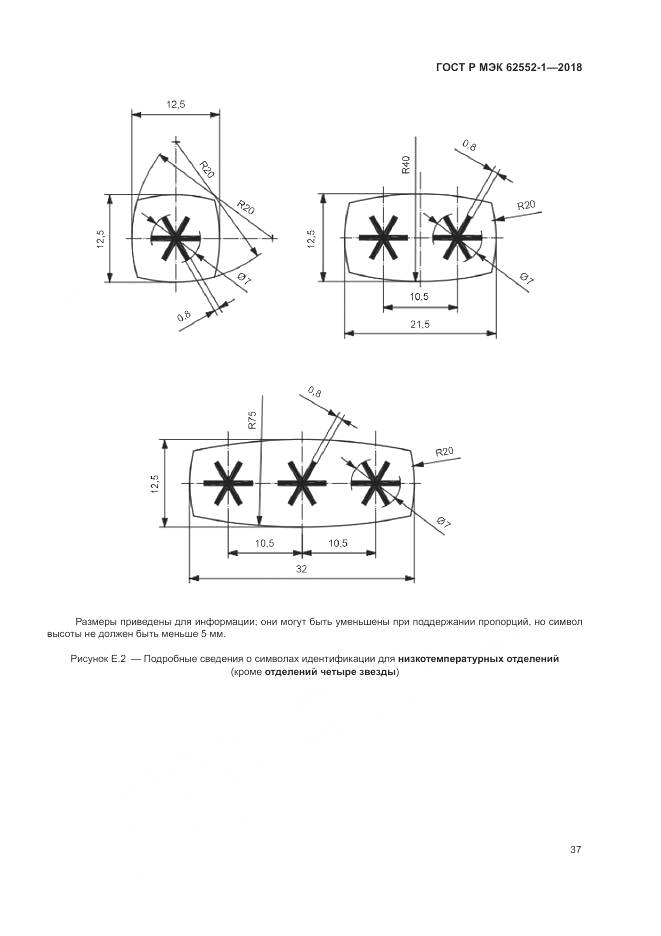 ГОСТ Р МЭК 62552-1—2018

12,5
R20
R20
12,5
Ø7
0,8

R40
0,8
R20
12,5
Ø7
10,5
21,5

R75
0,8
R20
12,5
Ø7
10,5
10,5
32

Размеры приведены для информации; они могут быть уменьшены при поддержании пропорций, но символ высоты не должен быть меньше 5 мм.

Рисунок Е.2 — Подробные сведения о символах идентификации для низкотемпературных отделений (кроме отделений четыре звезды)

37