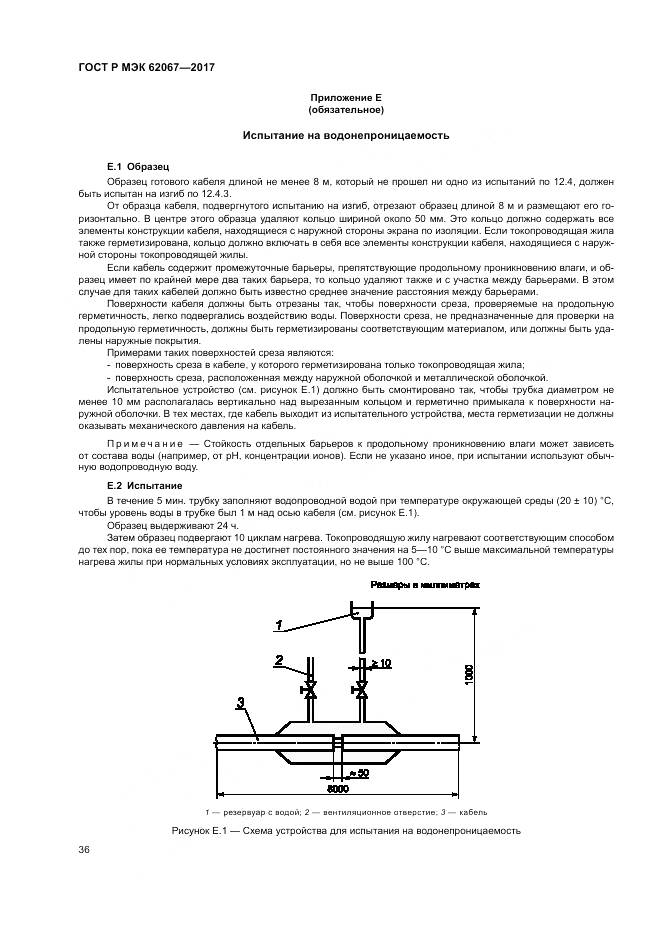 ГОСТ Р МЭК 62067—2017

Приложение Е
(обязательное)

Испытание на водонепроницаемость

Е.1 Образец

Образец готового кабеля длиной не менее 8 м, который не прошел ни одно из испытаний по 12.4, должен быть испытан на изгиб по 12.4.3.

От образца кабеля, подвергнутого испытанию на изгиб, отрезают образец длиной 8 м и размещают его горизонтально. В центре этого образца удаляют кольцо шириной около 50 мм. Это кольцо должно содержать все элементы конструкции кабеля, находящиеся с наружной стороны экрана по изоляции. Если токопроводящая жила также герметизирована, кольцо должно включать в себя все элементы конструкции кабеля, находящиеся с наружной стороны токопроводящей жилы.

Если кабель содержит промежуточные барьеры, препятствующие продольному проникновению влаги, и образец имеет по крайней мере два таких барьера, то кольцо удаляют также и с участка между барьерами. В этом случае для таких кабелей должно быть известно среднее значение расстояния между барьерами.

Поверхности кабеля должны быть отрезаны так, чтобы поверхности среза, проверяемые на продольную герметичность, легко подвергались воздействию воды. Поверхности среза, не предназначенные для проверки на продольную герметичность, должны быть герметизированы соответствующим материалом, или должны быть удалены наружные покрытия.

Примерами таких поверхностей среза являются:
- поверхность среза в кабеле, у которого герметизирована только токопроводящая жила;
- поверхность среза, расположенная между наружной оболочкой и металлической оболочкой.

Испытательное устройство (см. рисунок Е.1) должно быть смонтировано так, чтобы трубка диаметром не менее 10 мм располагалась вертикально над вырезанным кольцом и герметично примыкала к поверхности наружной оболочки. В тех местах, где кабель выходит из испытательного устройства, места герметизации не должны оказывать механического давления на кабель.

Примечание — Стойкость отдельных барьеров к продольному проникновению влаги может зависеть от состава воды (например, от pH, концентрации ионов). Если не указано иное, при испытании используют обычную водопроводную воду.

Е.2 Испытание

В течение 5 мин. трубку заполняют водопроводной водой при температуре окружающей среды (20 ± 10) °С, чтобы уровень воды в трубке был 1 м над осью кабеля (см. рисунок Е.1).

Образец выдерживают 24 ч.

Затем образец подвергают 10 циклам нагрева. Токопроводящую жилу нагревают соответствующим способом до тех пор, пока ее температура не достигнет постоянного значения на 5—10 °С выше максимальной температуры нагрева жилы при нормальных условиях эксплуатации, но не выше 100 °С.

Размеры в миллиметрах

1
2
3
≥ 10
1000
≈ 50
8000

1 — резервуар с водой; 2 — вентиляционное отверстие; 3 — кабель

Рисунок Е.1 — Схема устройства для испытания на водонепроницаемость

36