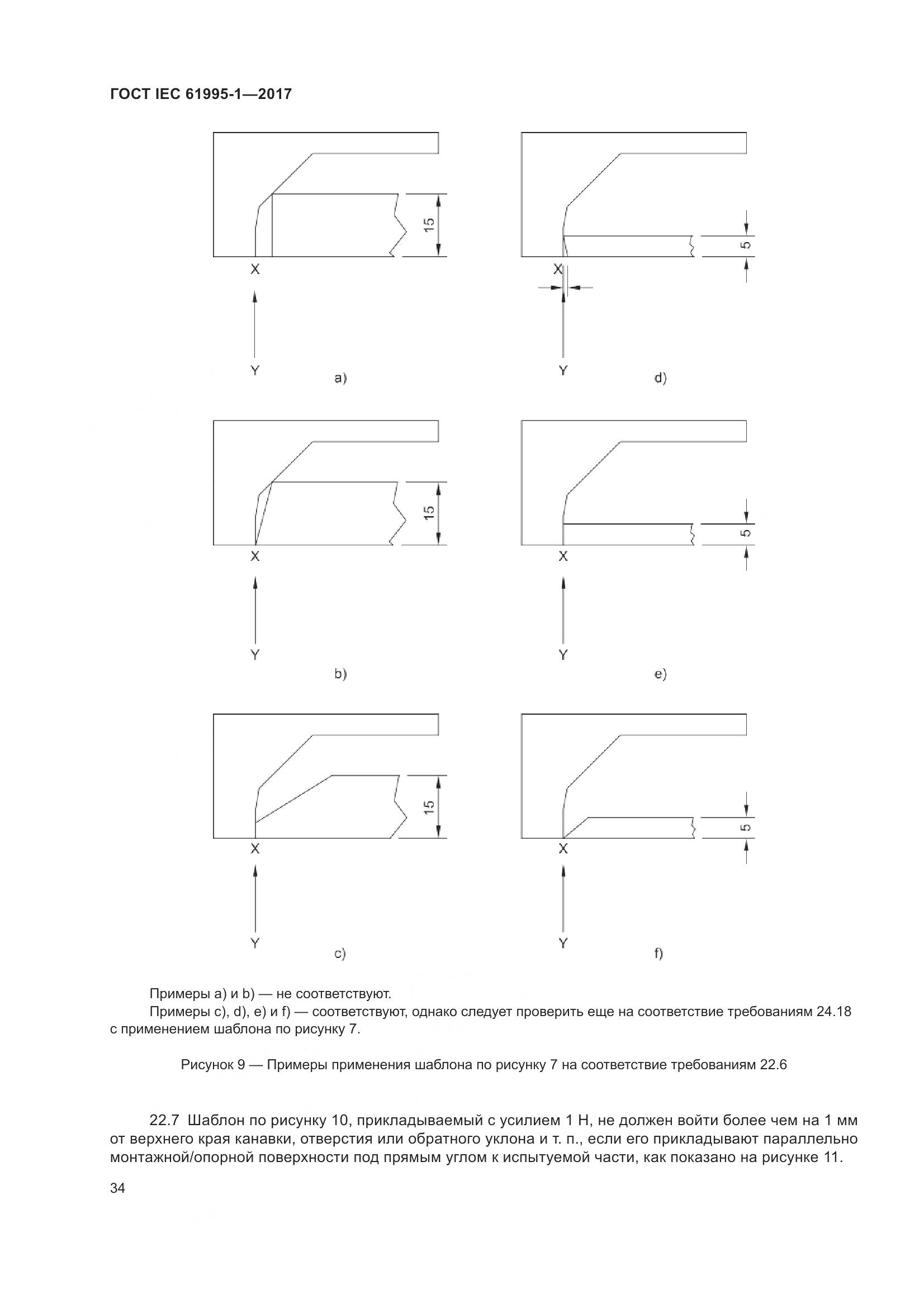 ГОСТ IEC 61995-1—2017

15
X
Y
a)

5
X
Y
d)

15
X
Y
b)

5
X
Y
e)

15
X
Y
c)

5
X
Y
f)

Примеры a) и b) — не соответствуют.

Примеры c), d), e) и f) — соответствуют, однако следует проверить еще на соответствие требованиям 24.18 с применением шаблона по рисунку 7.

Рисунок 9 — Примеры применения шаблона по рисунку 7 на соответствие требованиям 22.6

22.7 Шаблон по рисунку 10, прикладываемый с усилием 1 Н, не должен войти более чем на 1 мм от верхнего края канавки, отверстия или обратного уклона и т. п., если его прикладывают параллельно монтажной/опорной поверхности под прямым углом к испытуемой части, как показано на рисунке 11.

34