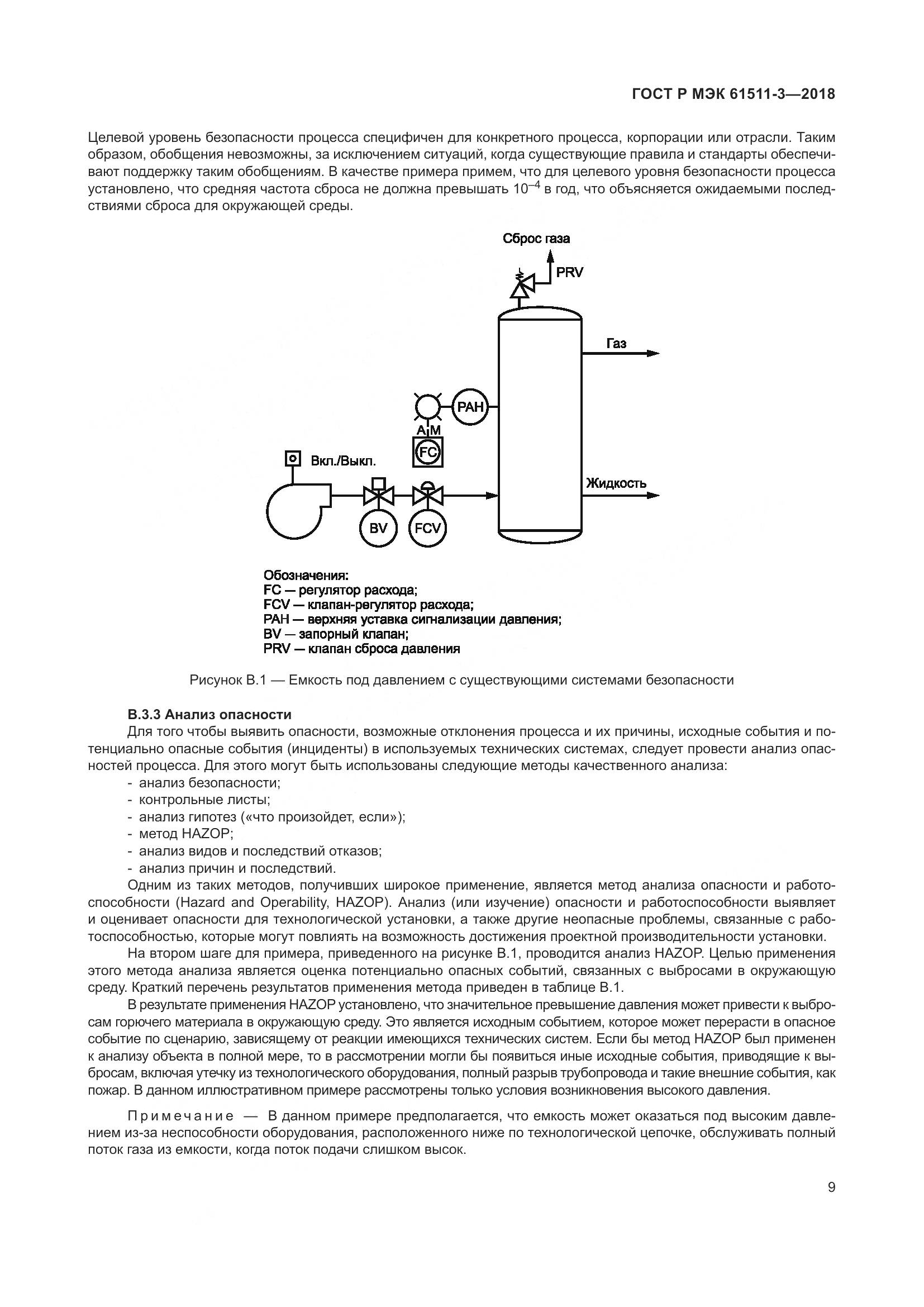 ГОСТ Р МЭК 61511-3—2018

Целевой уровень безопасности процесса специфичен для конкретного процесса, корпорации или отрасли. Таким образом, обобщения невозможны, за исключением ситуаций, когда существующие правила и стандарты обеспечивают поддержку таким обобщениям. В качестве примера примем, что для целевого уровня безопасности процесса установлено, что средняя частота сброса не должна превышать $10^{-4}$ в год, что объясняется ожидаемыми последствиями сброса для окружающей среды.

Сброс газа
PRV
Газ
PAH
A M
FC
Вкл./Выкл.
Жидкость
BV
FCV

Обозначения:
FC — регулятор расхода;
FCV — клапан-регулятор расхода;
PAH — верхняя уставка сигнализации давления;
BV — запорный клапан;
PRV — клапан сброса давления

Рисунок В.1 — Емкость под давлением с существующими системами безопасности

В.3.3 Анализ опасности
Для того чтобы выявить опасности, возможные отклонения процесса и их причины, исходные события и потенциально опасные события (инциденты) в используемых технических системах, следует провести анализ опасностей процесса. Для этого могут быть использованы следующие методы качественного анализа:
- анализ безопасности;
- контрольные листы;
- анализ гипотез («что произойдет, если»);
- метод HAZOP;
- анализ видов и последствий отказов;
- анализ причин и последствий.
Одним из таких методов, получивших широкое применение, является метод анализа опасности и работоспособности (Hazard and Operability, HAZOP). Анализ (или изучение) опасности и работоспособности выявляет и оценивает опасности для технологической установки, а также другие неопасные проблемы, связанные с работоспособностью, которые могут повлиять на возможность достижения проектной производительности установки.
На втором шаге для примера, приведенного на рисунке В.1, проводится анализ HAZOP. Целью применения этого метода анализа является оценка потенциально опасных событий, связанных с выбросами в окружающую среду. Краткий перечень результатов применения метода приведен в таблице В.1.
В результате применения HAZOP установлено, что значительное превышение давления может привести к выбросам горючего материала в окружающую среду. Это является исходным событием, которое может перерасти в опасное событие по сценарию, зависящему от реакции имеющихся технических систем. Если бы метод HAZOP был применен к анализу объекта в полной мере, то в рассмотрении могли бы появиться иные исходные события, приводящие к выбросам, включая утечку из технологического оборудования, полный разрыв трубопровода и такие внешние события, как пожар. В данном иллюстративном примере рассмотрены только условия возникновения высокого давления.

Примечание — В данном примере предполагается, что емкость может оказаться под высоким давлением из-за неспособности оборудования, расположенного ниже по технологической цепочке, обслуживать полный поток газа из емкости, когда поток подачи слишком высок.

9