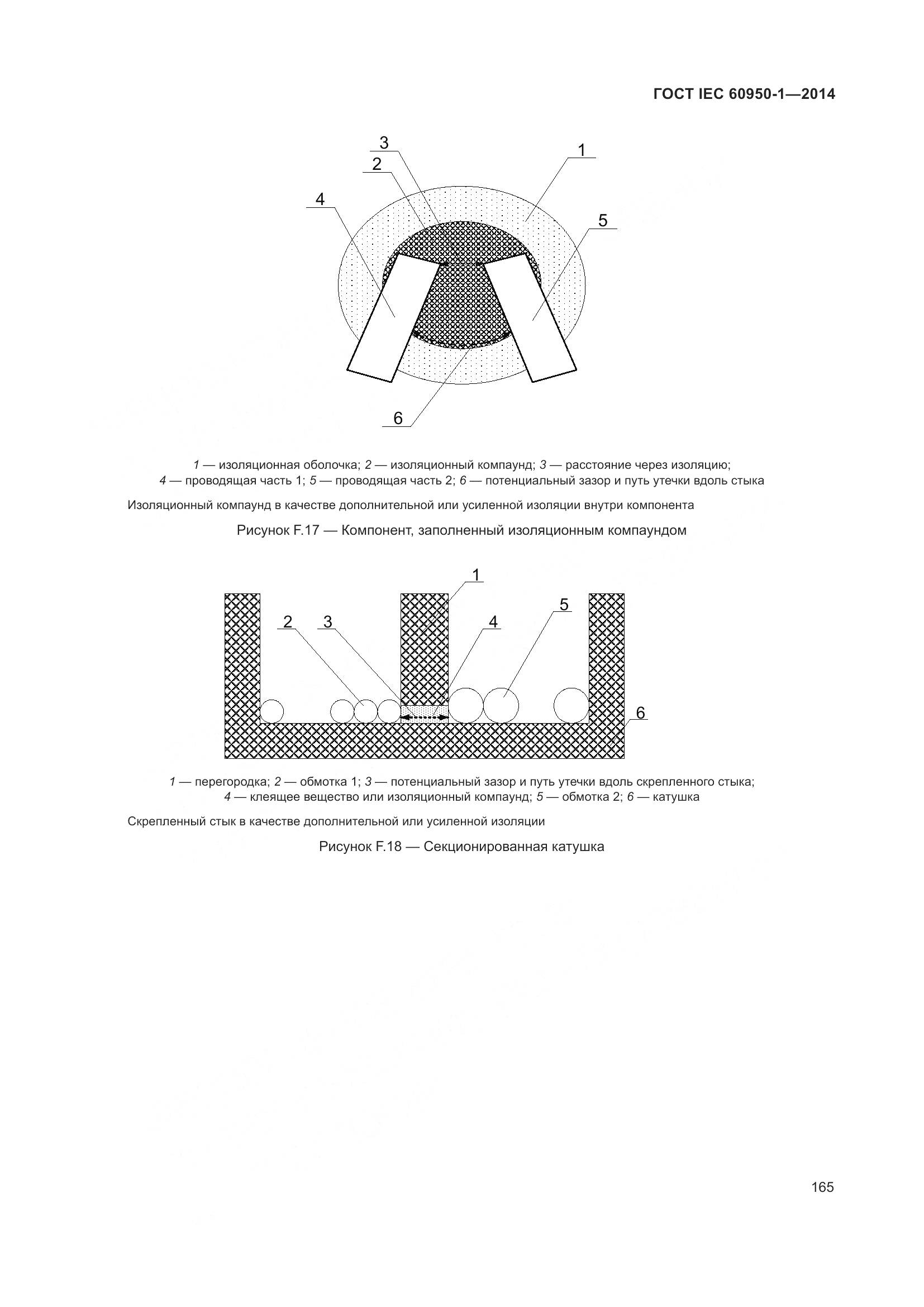 ГОСТ IEC 60950-1—2014

3
2
1
4
5
6

1 — изоляционная оболочка; 2 — изоляционный компаунд; 3 — расстояние через изоляцию;
4 — проводящая часть 1; 5 — проводящая часть 2; 6 — потенциальный зазор и путь утечки вдоль стыка

Изоляционный компаунд в качестве дополнительной или усиленной изоляции внутри компонента

Рисунок F.17 — Компонент, заполненный изоляционным компаундом

1
2
3
4
5
6

1 — перегородка; 2 — обмотка 1; 3 — потенциальный зазор и путь утечки вдоль скрепленного стыка;
4 — клеящее вещество или изоляционный компаунд; 5 — обмотка 2; 6 — катушка

Скрепленный стык в качестве дополнительной или усиленной изоляции

Рисунок F.18 — Секционированная катушка

165