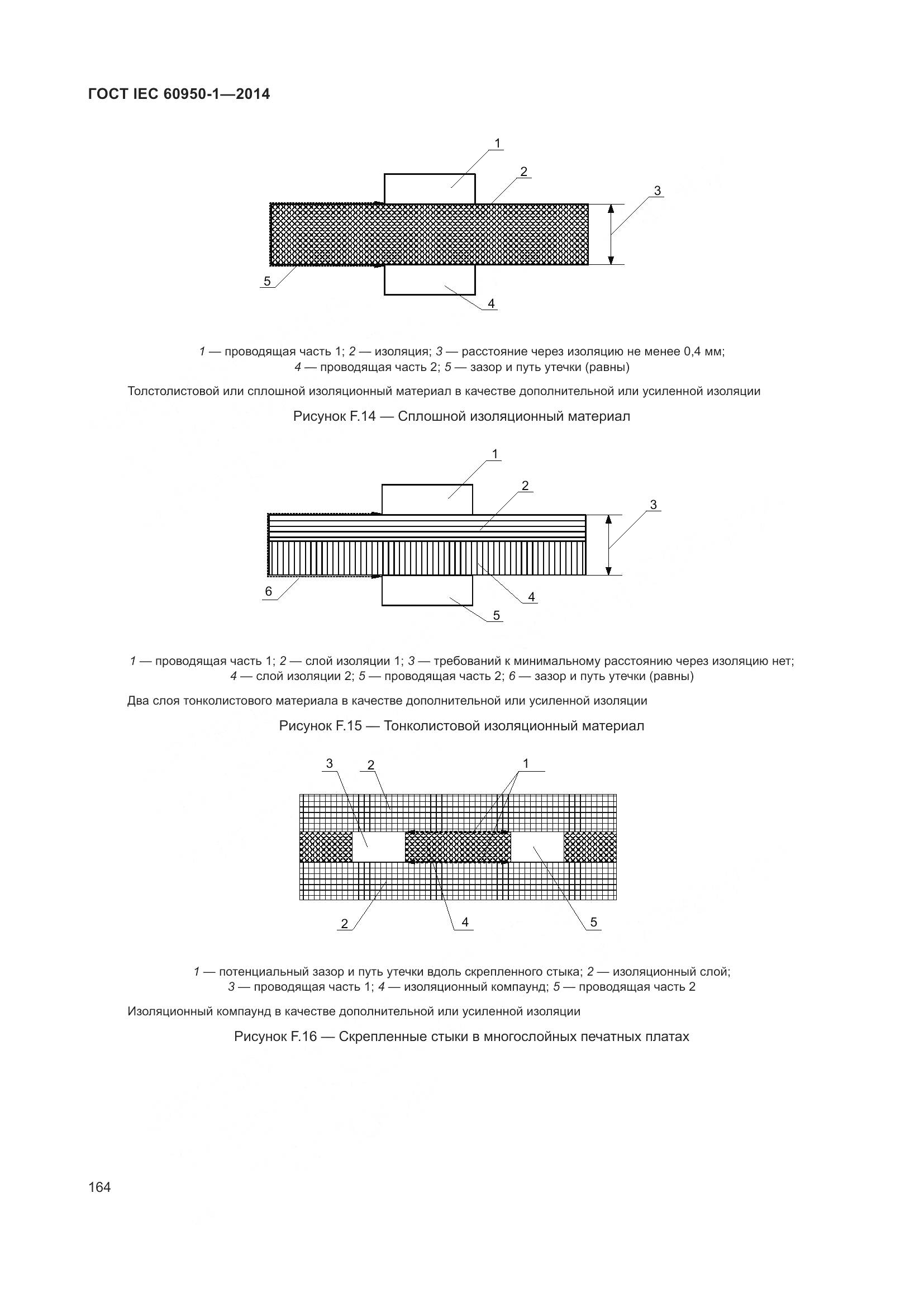 ГОСТ IEC 60950-1—2014

1

2

3

5

4

1 — проводящая часть 1; 2 — изоляция; 3 — расстояние через изоляцию не менее 0,4 мм; 4 — проводящая часть 2; 5 — зазор и путь утечки (равны)

Толстолистовой или сплошной изоляционный материал в качестве дополнительной или усиленной изоляции

Рисунок F.14 — Сплошной изоляционный материал

1

2

3

6

4

5

1 — проводящая часть 1; 2 — слой изоляции 1; 3 — требований к минимальному расстоянию через изоляцию нет; 4 — слой изоляции 2; 5 — проводящая часть 2; 6 — зазор и путь утечки (равны)

Два слоя тонколистового материала в качестве дополнительной или усиленной изоляции

Рисунок F.15 — Тонколистовой изоляционный материал

3

2

1

2

4

5

1 — потенциальный зазор и путь утечки вдоль скрепленного стыка; 2 — изоляционный слой; 3 — проводящая часть 1; 4 — изоляционный компаунд; 5 — проводящая часть 2

Изоляционный компаунд в качестве дополнительной или усиленной изоляции

Рисунок F.16 — Скрепленные стыки в многослойных печатных платах

164