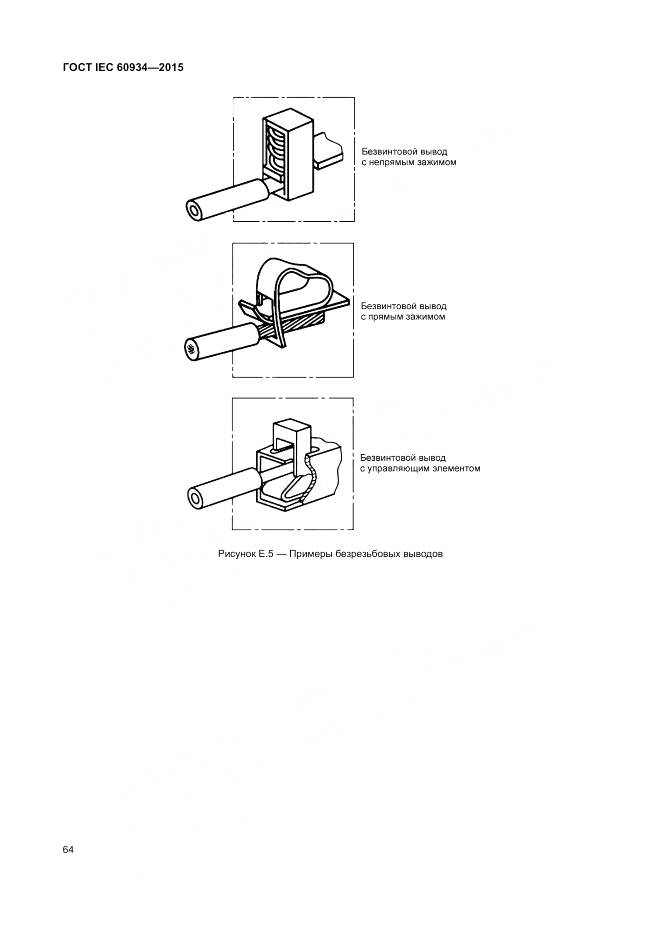 ГОСТ IEC 60934—2015

Безвинтовой вывод с непрямым зажимом

Безвинтовой вывод с прямым зажимом

Безвинтовой вывод с управляющим элементом

Рисунок Е.5 — Примеры безрезьбовых выводов

64