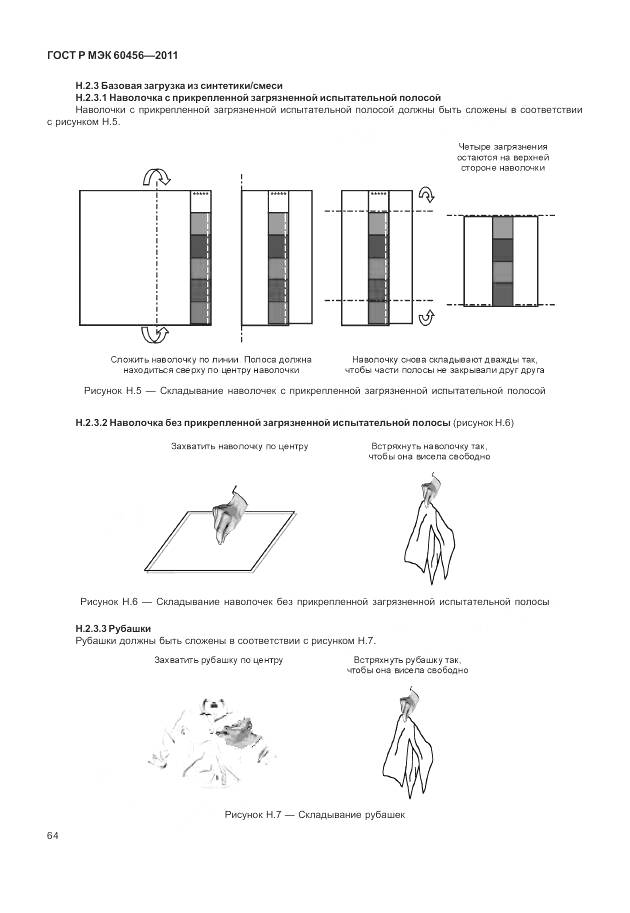 ГОСТ Р МЭК 60456—2011

Н.2.3 Базовая загрузка из синтетики/смеси

Н.2.3.1 Наволочка с прикрепленной загрязненной испытательной полосой

Наволочки с прикрепленной загрязненной испытательной полосой должны быть сложены в соответствии с рисунком Н.5.

Четыре загрязнения остаются на верхней стороне наволочки

Сложить наволочку по линии. Полоса должна находиться сверху по центру наволочки

Наволочку снова складывают дважды так, чтобы части полосы не закрывали друг друга

Рисунок Н.5 — Складывание наволочек с прикрепленной загрязненной испытательной полосой

Н.2.3.2 Наволочка без прикрепленной загрязненной испытательной полосы (рисунок Н.6)

Захватить наволочку по центру

Встряхнуть наволочку так, чтобы она висела свободно

Рисунок Н.6 — Складывание наволочек без прикрепленной загрязненной испытательной полосы

Н.2.3.3 Рубашки

Рубашки должны быть сложены в соответствии с рисунком Н.7.

Захватить рубашку по центру

Встряхнуть рубашку так, чтобы она висела свободно

Рисунок Н.7 — Складывание рубашек

64