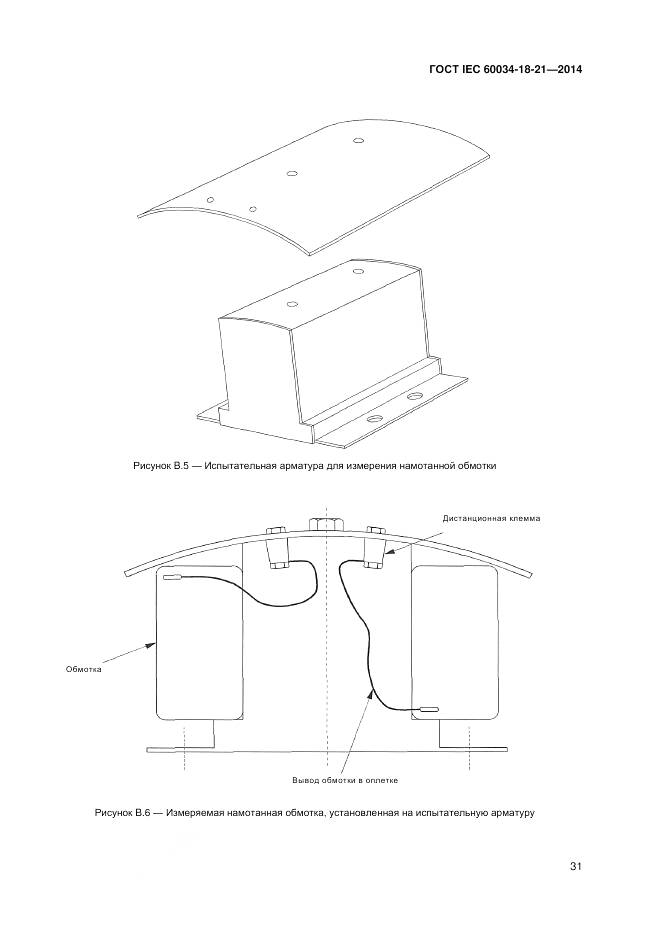 ГОСТ IEC 60034-18-21—2014

Рисунок В.5 — Испытательная арматура для измерения намотанной обмотки

Дистанционная клемма

Обмотка

Вывод обмотки в оплетке

Рисунок В.6 — Измеряемая намотанная обмотка, установленная на испытательную арматуру

31