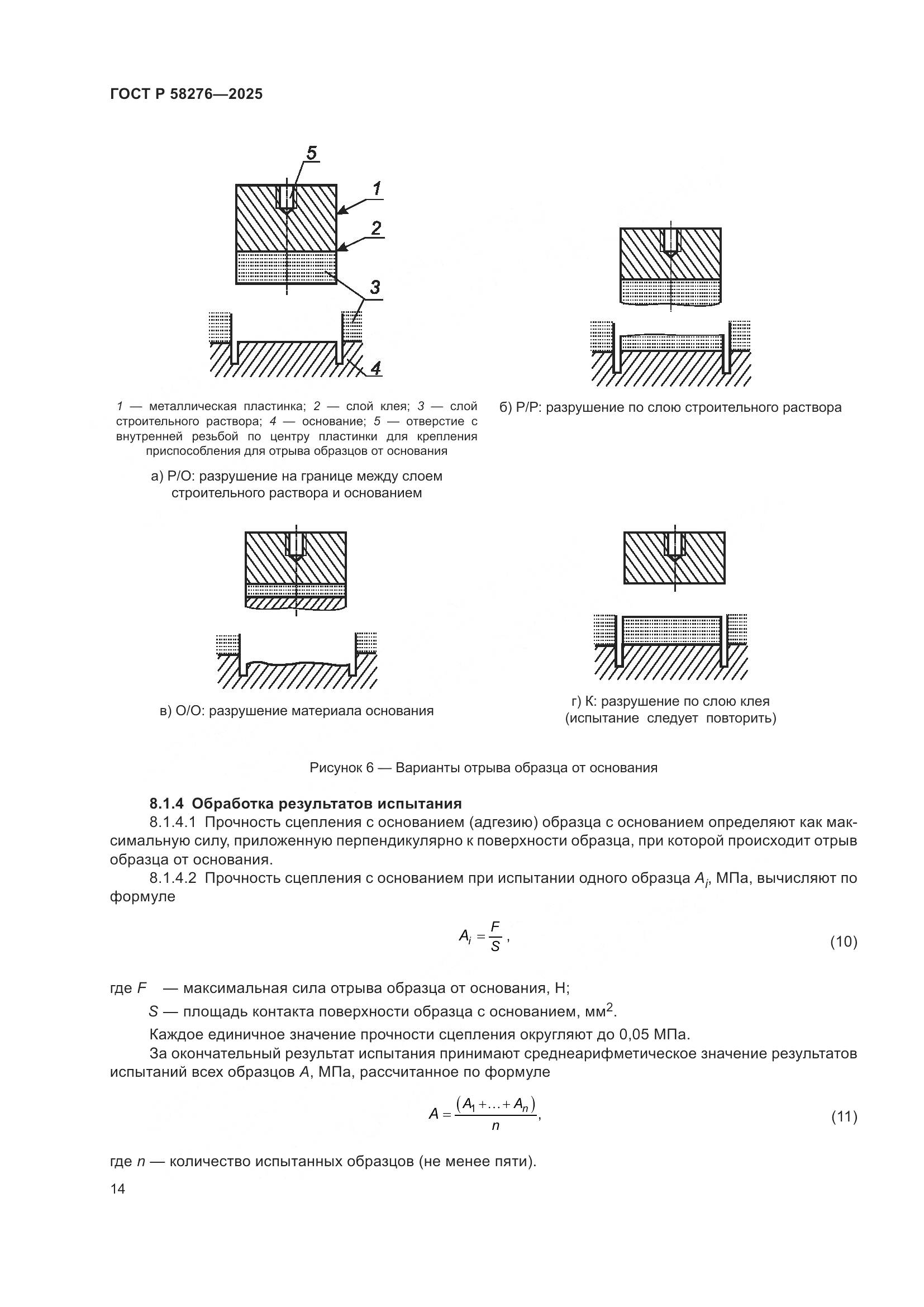 ГОСТ Р 58276—2025

5

1

2

3

4

1 — металлическая пластинка; 2 — слой клея; 3 — слой строительного раствора; 4 — основание; 5 — отверстие с внутренней резьбой по центру пластинки для крепления приспособления для отрыва образцов от основания

а) Р/О: разрушение на границе между слоем строительного раствора и основанием

б) Р/Р: разрушение по слою строительного раствора

в) О/О: разрушение материала основания

г) К: разрушение по слою клея (испытание следует повторить)

Рисунок 6 — Варианты отрыва образца от основания

8.1.4 Обработка результатов испытания

8.1.4.1 Прочность сцепления с основанием (адгезию) образца с основанием определяют как максимальную силу, приложенную перпендикулярно к поверхности образца, при которой происходит отрыв образца от основания.

8.1.4.2 Прочность сцепления с основанием при испытании одного образца $A_i$, МПа, вычисляют по формуле

$A_i = \frac{F}{S}$, (10)

где $F$ — максимальная сила отрыва образца от основания, Н;

$S$ — площадь контакта поверхности образца с основанием, мм$^2$.

Каждое единичное значение прочности сцепления округляют до 0,05 МПа.

За окончательный результат испытания принимают среднеарифметическое значение результатов испытаний всех образцов $A$, МПа, рассчитанное по формуле

$A = \frac{(A_1 + \ldots + A_n)}{n}$, (11)

где $n$ — количество испытанных образцов (не менее пяти).

14