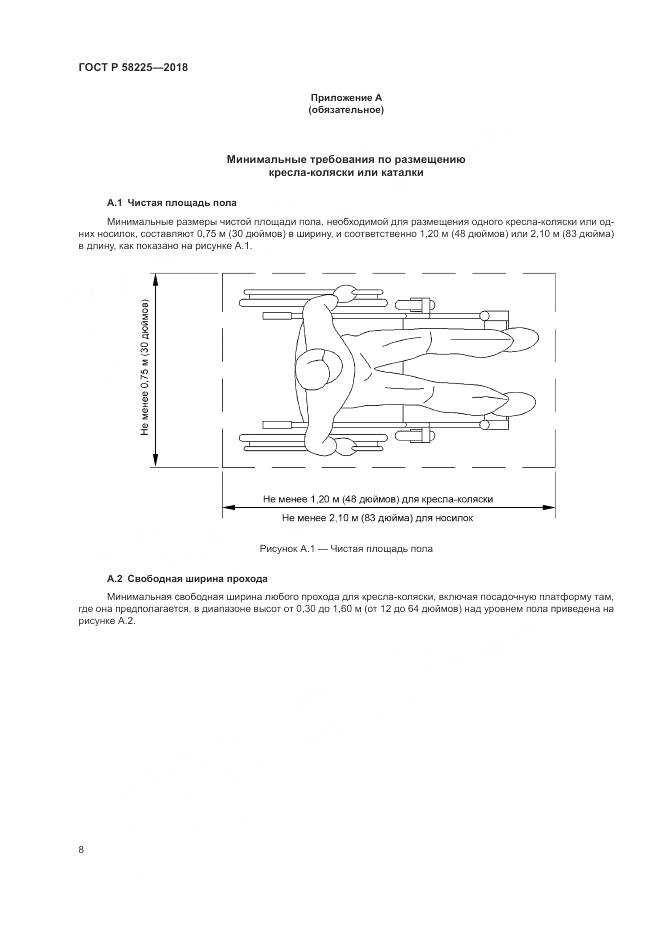 ГОСТ Р 58225—2018

Приложение А
(обязательное)

Минимальные требования по размещению
кресла-коляски или каталки

А.1 Чистая площадь пола

Минимальные размеры чистой площади пола, необходимой для размещения одного кресла-коляски или одних носилок, составляют 0,75 м (30 дюймов) в ширину, и соответственно 1,20 м (48 дюймов) или 2,10 м (83 дюйма) в длину, как показано на рисунке А.1.

Не менее 0,75 м (30 дюймов)

Не менее 1,20 м (48 дюймов) для кресла-коляски

Не менее 2,10 м (83 дюйма) для носилок

Рисунок А.1 — Чистая площадь пола

А.2 Свободная ширина прохода

Минимальная свободная ширина любого прохода для кресла-коляски, включая посадочную платформу там, где она предполагается, в диапазоне высот от 0,30 до 1,60 м (от 12 до 64 дюймов) над уровнем пола приведена на рисунке А.2.

8