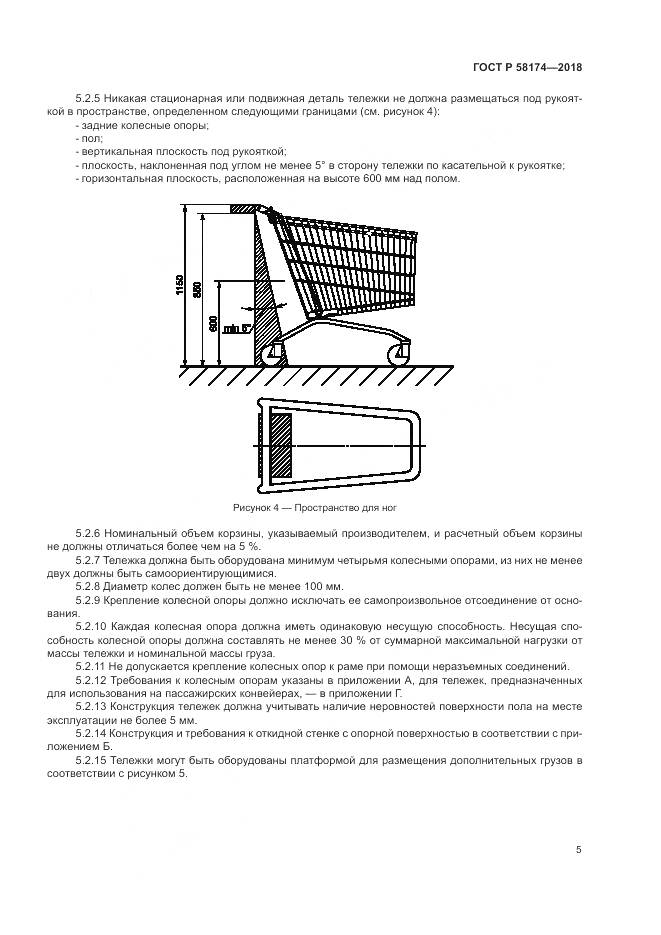 ГОСТ Р 58174—2018

5.2.5 Никакая стационарная или подвижная деталь тележки не должна размещаться под рукояткой в пространстве, определенном следующими границами (см. рисунок 4):
- задние колесные опоры;
- пол;
- вертикальная плоскость под рукояткой;
- плоскость, наклоненная под углом не менее 5° в сторону тележки по касательной к рукоятке;
- горизонтальная плоскость, расположенная на высоте 600 мм над полом.

1150
850
600
min 5°

Рисунок 4 — Пространство для ног

5.2.6 Номинальный объем корзины, указываемый производителем, и расчетный объем корзины не должны отличаться более чем на 5 %.
5.2.7 Тележка должна быть оборудована минимум четырьмя колесными опорами, из них не менее двух должны быть самоориентирующимися.
5.2.8 Диаметр колес должен быть не менее 100 мм.
5.2.9 Крепление колесной опоры должно исключать ее самопроизвольное отсоединение от основания.
5.2.10 Каждая колесная опора должна иметь одинаковую несущую способность. Несущая способность колесной опоры должна составлять не менее 30 % от суммарной максимальной нагрузки от массы тележки и номинальной массы груза.
5.2.11 Не допускается крепление колесных опор к раме при помощи неразъемных соединений.
5.2.12 Требования к колесным опорам указаны в приложении А, для тележек, предназначенных для использования на пассажирских конвейерах, — в приложении Г.
5.2.13 Конструкция тележек должна учитывать наличие неровностей поверхности пола на месте эксплуатации не более 5 мм.
5.2.14 Конструкция и требования к откидной стенке с опорной поверхностью в соответствии с приложением Б.
5.2.15 Тележки могут быть оборудованы платформой для размещения дополнительных грузов в соответствии с рисунком 5.

5