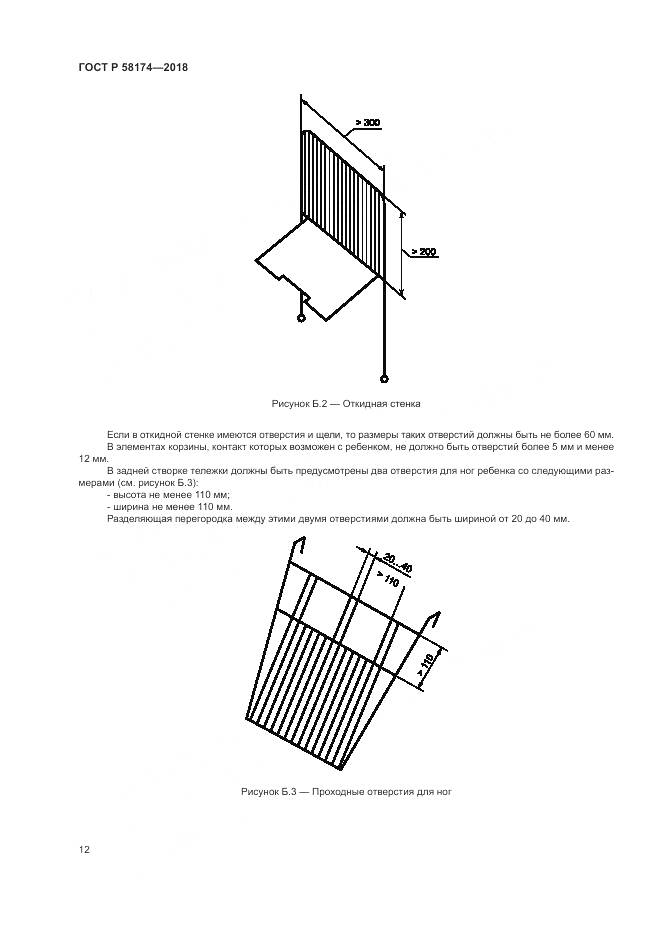 ГОСТ Р 58174—2018

> 300

> 200

Рисунок Б.2 — Откидная стенка

Если в откидной стенке имеются отверстия и щели, то размеры таких отверстий должны быть не более 60 мм.

В элементах корзины, контакт которых возможен с ребенком, не должно быть отверстий более 5 мм и менее 12 мм.

В задней створке тележки должны быть предусмотрены два отверстия для ног ребенка со следующими размерами (см. рисунок Б.3):

- высота не менее 110 мм;
- ширина не менее 110 мм.

Разделяющая перегородка между этими двумя отверстиями должна быть шириной от 20 до 40 мм.

20...40

> 110

> 110

Рисунок Б.3 — Проходные отверстия для ног

12