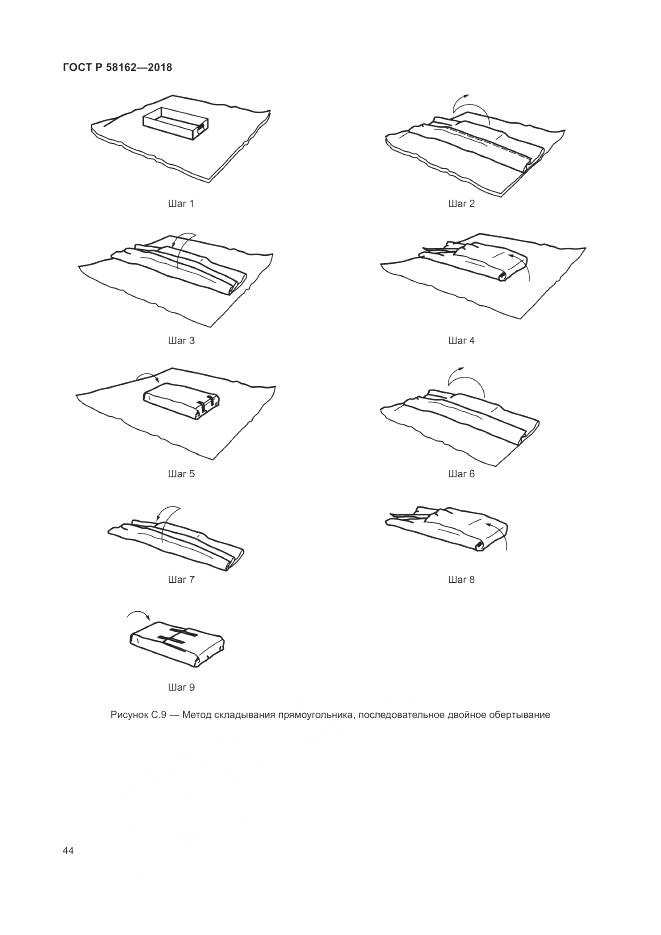 ГОСТ Р 58162—2018

Шаг 1

Шаг 2

Шаг 3

Шаг 4

Шаг 5

Шаг 6

Шаг 7

Шаг 8

Шаг 9

Рисунок С.9 — Метод складывания прямоугольника, последовательное двойное обертывание

44