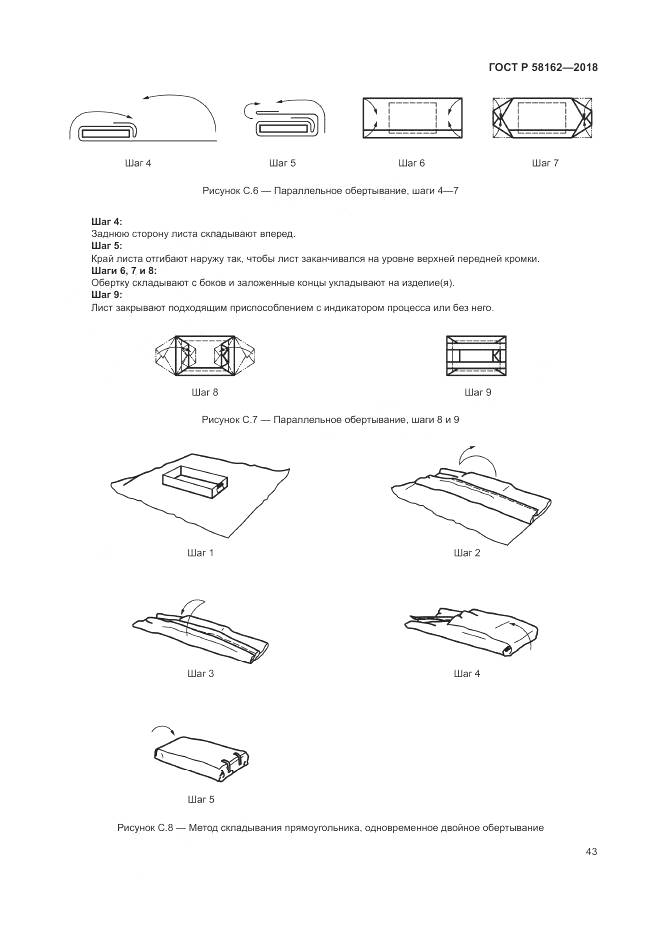 ГОСТ Р 58162—2018

Шаг 4

Шаг 5

Шаг 6

Шаг 7

Рисунок С.6 — Параллельное обертывание, шаги 4—7

**Шаг 4:**
Заднюю сторону листа складывают вперед.
**Шаг 5:**
Край листа отгибают наружу так, чтобы лист заканчивался на уровне верхней передней кромки.
**Шаги 6, 7 и 8:**
Обертку складывают с боков и заложенные концы укладывают на изделие(я).
**Шаг 9:**
Лист закрывают подходящим приспособлением с индикатором процесса или без него.

Шаг 8

Шаг 9

Рисунок С.7 — Параллельное обертывание, шаги 8 и 9

Шаг 1

Шаг 2

Шаг 3

Шаг 4

Шаг 5

Рисунок С.8 — Метод складывания прямоугольника, одновременное двойное обертывание

43