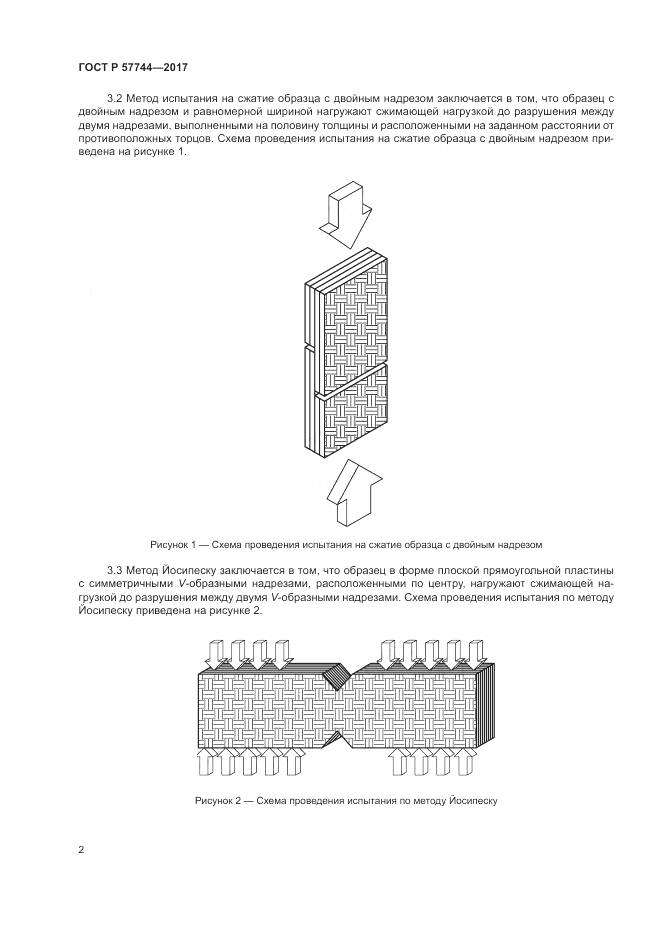 ГОСТ Р 57744—2017

3.2 Метод испытания на сжатие образца с двойным надрезом заключается в том, что образец с двойным надрезом и равномерной шириной нагружают сжимающей нагрузкой до разрушения между двумя надрезами, выполненными на половину толщины и расположенными на заданном расстоянии от противоположных торцов. Схема проведения испытания на сжатие образца с двойным надрезом приведена на рисунке 1.

Рисунок 1 — Схема проведения испытания на сжатие образца с двойным надрезом

3.3 Метод Йосипеску заключается в том, что образец в форме плоской прямоугольной пластины с симметричными V-образными надрезами, расположенными по центру, нагружают сжимающей нагрузкой до разрушения между двумя V-образными надрезами. Схема проведения испытания по методу Йосипеску приведена на рисунке 2.

Рисунок 2 — Схема проведения испытания по методу Йосипеску

2