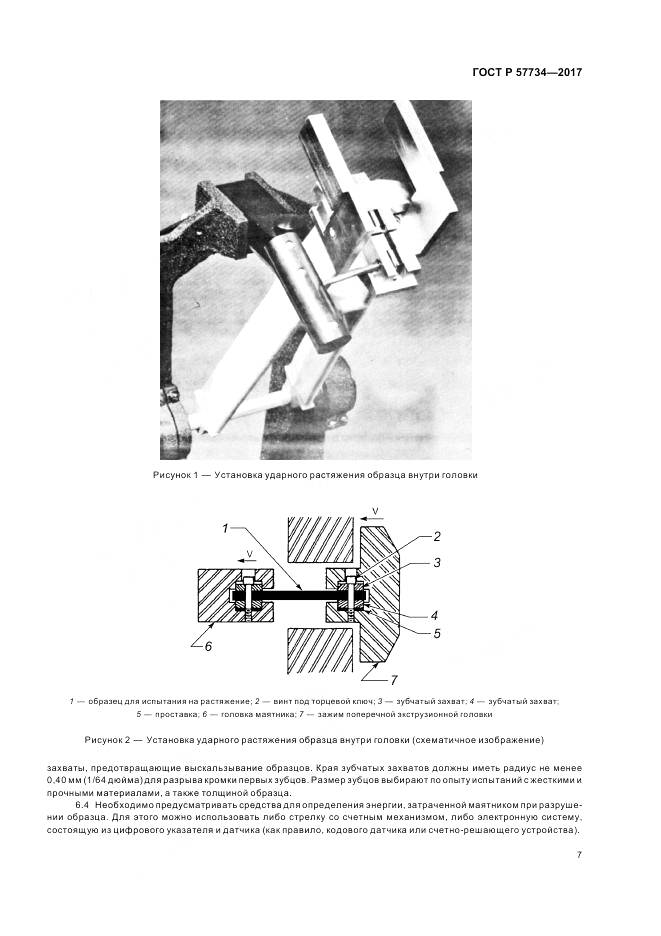 ГОСТ Р 57734—2017

Рисунок 1 — Установка ударного растяжения образца внутри головки

V
1
2
3
V
4
5
6
7

1 — образец для испытания на растяжение; 2 — винт под торцевой ключ; 3 — зубчатый захват; 4 — зубчатый захват; 5 — проставка; 6 — головка маятника; 7 — зажим поперечной экструзионной головки

Рисунок 2 — Установка ударного растяжения образца внутри головки (схематичное изображение)

захваты, предотвращающие выскальзывание образцов. Края зубчатых захватов должны иметь радиус не менее 0,40 мм (1/64 дюйма) для разрыва кромки первых зубцов. Размер зубцов выбирают по опыту испытаний с жесткими и прочными материалами, а также толщиной образца.

6.4 Необходимо предусматривать средства для определения энергии, затраченной маятником при разрушении образца. Для этого можно использовать либо стрелку со счетным механизмом, либо электронную систему, состоящую из цифрового указателя и датчика (как правило, кодового датчика или счетно-решающего устройства).

7