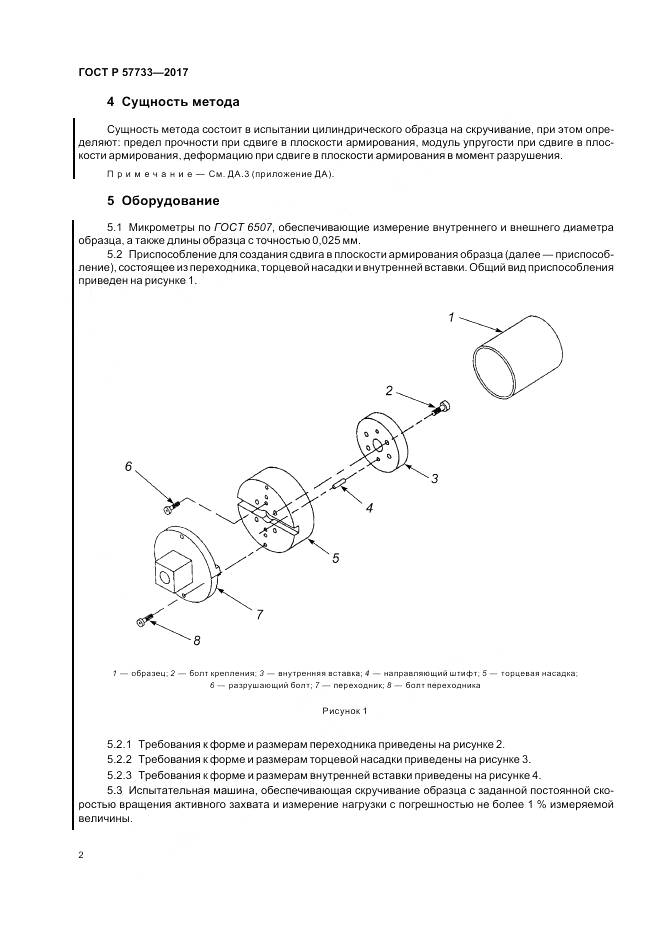 ГОСТ Р 57733—2017

4 Сущность метода

Сущность метода состоит в испытании цилиндрического образца на скручивание, при этом определяют: предел прочности при сдвиге в плоскости армирования, модуль упругости при сдвиге в плоскости армирования, деформацию при сдвиге в плоскости армирования в момент разрушения.

Примечание — См. ДА.3 (приложение ДА).

5 Оборудование

5.1 Микрометры по ГОСТ 6507, обеспечивающие измерение внутреннего и внешнего диаметра образца, а также длины образца с точностью 0,025 мм.

5.2 Приспособление для создания сдвига в плоскости армирования образца (далее — приспособление), состоящее из переходника, торцевой насадки и внутренней вставки. Общий вид приспособления приведен на рисунке 1.

1

2

3

4

5

6

7

8

1 — образец; 2 — болт крепления; 3 — внутренняя вставка; 4 — направляющий штифт; 5 — торцевая насадка; 6 — разрушающий болт; 7 — переходник; 8 — болт переходника

Рисунок 1

5.2.1 Требования к форме и размерам переходника приведены на рисунке 2.

5.2.2 Требования к форме и размерам торцевой насадки приведены на рисунке 3.

5.2.3 Требования к форме и размерам внутренней вставки приведены на рисунке 4.

5.3 Испытательная машина, обеспечивающая скручивание образца с заданной постоянной скоростью вращения активного захвата и измерение нагрузки с погрешностью не более 1 % измеряемой величины.

2