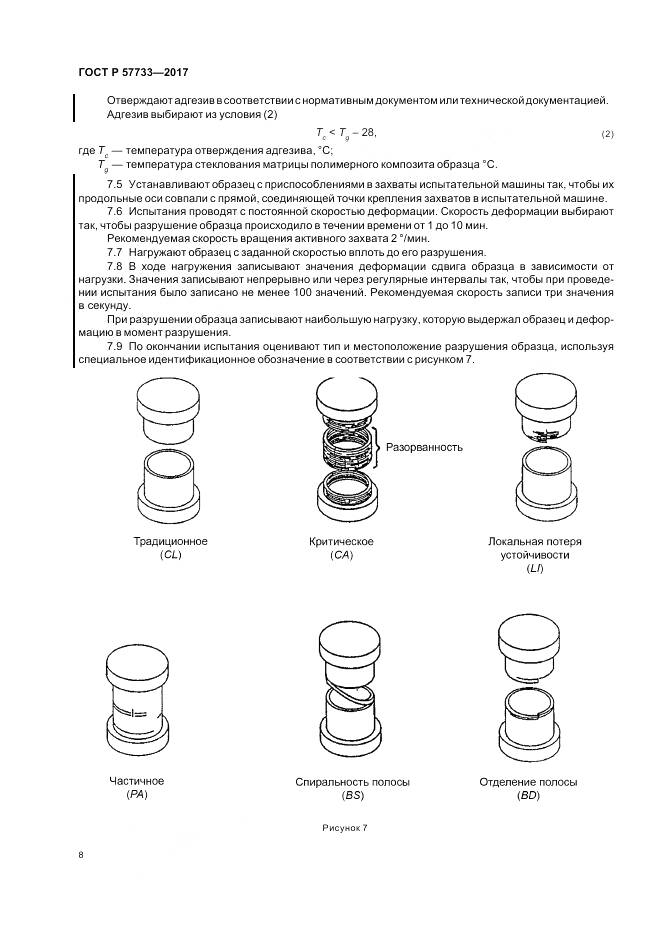 ГОСТ Р 57733—2017

Отверждают адгезив в соответствии с нормативным документом или технической документацией.

Адгезив выбирают из условия (2)

$T_c < T_g - 28,$ (2)

где $T_c$ — температура отверждения адгезива, °С;

$T_g$ — температура стеклования матрицы полимерного композита образца °С.

7.5 Устанавливают образец с приспособлениями в захваты испытательной машины так, чтобы их продольные оси совпали с прямой, соединяющей точки крепления захватов в испытательной машине.

7.6 Испытания проводят с постоянной скоростью деформации. Скорость деформации выбирают так, чтобы разрушение образца происходило в течении времени от 1 до 10 мин.

Рекомендуемая скорость вращения активного захвата 2 °/мин.

7.7 Нагружают образец с заданной скоростью вплоть до его разрушения.

7.8 В ходе нагружения записывают значения деформации сдвига образца в зависимости от нагрузки. Значения записывают непрерывно или через регулярные интервалы так, чтобы при проведении испытания было записано не менее 100 значений. Рекомендуемая скорость записи три значения в секунду.

При разрушении образца записывают наибольшую нагрузку, которую выдержал образец и деформацию в момент разрушения.

7.9 По окончании испытания оценивают тип и местоположение разрушения образца, используя специальное идентификационное обозначение в соответствии с рисунком 7.

Разорванность

Традиционное
(CL)

Критическое
(CA)

Локальная потеря устойчивости
(LI)

Частичное
(PA)

Спиральность полосы
(BS)

Отделение полосы
(BD)

Рисунок 7

8