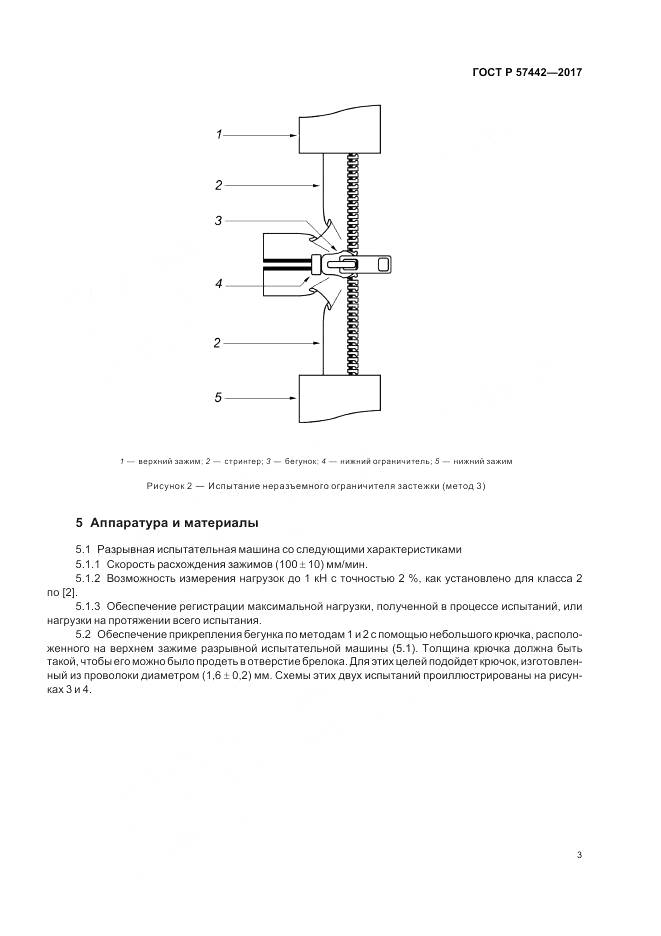 ГОСТ Р 57442—2017

1

2

3

4

2

5

1 — верхний зажим; 2 — стрингер; 3 — бегунок; 4 — нижний ограничитель; 5 — нижний зажим

Рисунок 2 — Испытание неразъемного ограничителя застежки (метод 3)

5 Аппаратура и материалы

5.1 Разрывная испытательная машина со следующими характеристиками

5.1.1 Скорость расхождения зажимов $(100 \pm 10)$ мм/мин.

5.1.2 Возможность измерения нагрузок до 1 кН с точностью 2 %, как установлено для класса 2 по [2].

5.1.3 Обеспечение регистрации максимальной нагрузки, полученной в процессе испытаний, или нагрузки на протяжении всего испытания.

5.2 Обеспечение прикрепления бегунка по методам 1 и 2 с помощью небольшого крючка, расположенного на верхнем зажиме разрывной испытательной машины (5.1). Толщина крючка должна быть такой, чтобы его можно было продеть в отверстие брелока. Для этих целей подойдет крючок, изготовленный из проволоки диаметром $(1,6 \pm 0,2)$ мм. Схемы этих двух испытаний проиллюстрированы на рисунках 3 и 4.

3