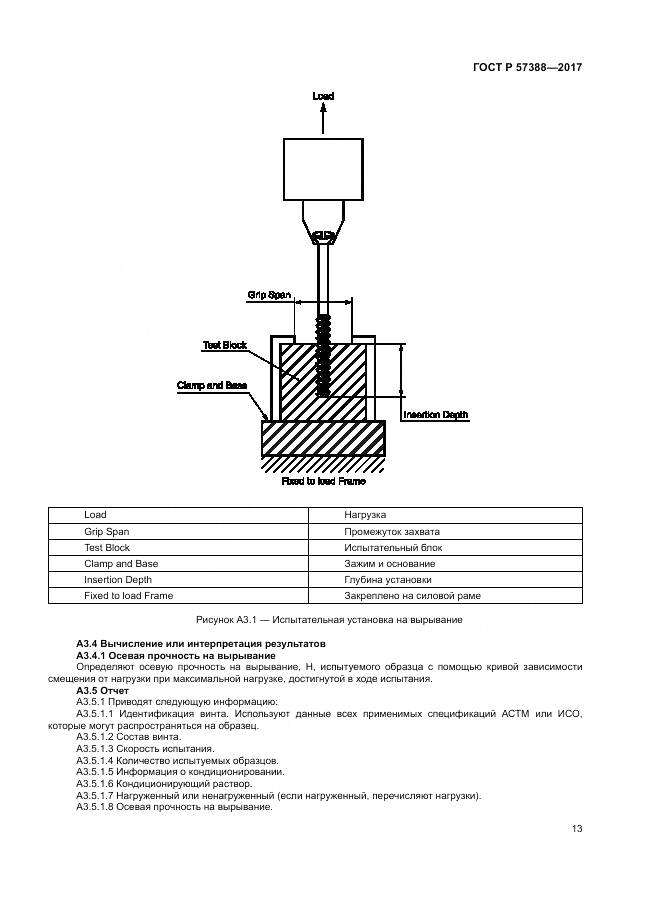 ГОСТ Р 57388—2017

Load

Grip Span

Test Block

Clamp and Base

Insertion Depth

Fixed to load Frame

| Load | Нагрузка |
|---|---|
| Grip Span | Промежуток захвата |
| Test Block | Испытательный блок |
| Clamp and Base | Зажим и основание |
| Insertion Depth | Глубина установки |
| Fixed to load Frame | Закреплено на силовой раме |

Рисунок А3.1 — Испытательная установка на вырывание

А3.4 Вычисление или интерпретация результатов

А3.4.1 Осевая прочность на вырывание

Определяют осевую прочность на вырывание, Н, испытуемого образца с помощью кривой зависимости смещения от нагрузки при максимальной нагрузке, достигнутой в ходе испытания.

А3.5 Отчет

А3.5.1 Приводят следующую информацию:

А3.5.1.1 Идентификация винта. Используют данные всех применимых спецификаций АСТМ или ИСО, которые могут распространяться на образец.

А3.5.1.2 Состав винта.

А3.5.1.3 Скорость испытания.

А3.5.1.4 Количество испытуемых образцов.

А3.5.1.5 Информация о кондиционировании.

А3.5.1.6 Кондиционирующий раствор.

А3.5.1.7 Нагруженный или ненагруженный (если нагруженный, перечисляют нагрузки).

А3.5.1.8 Осевая прочность на вырывание.

13