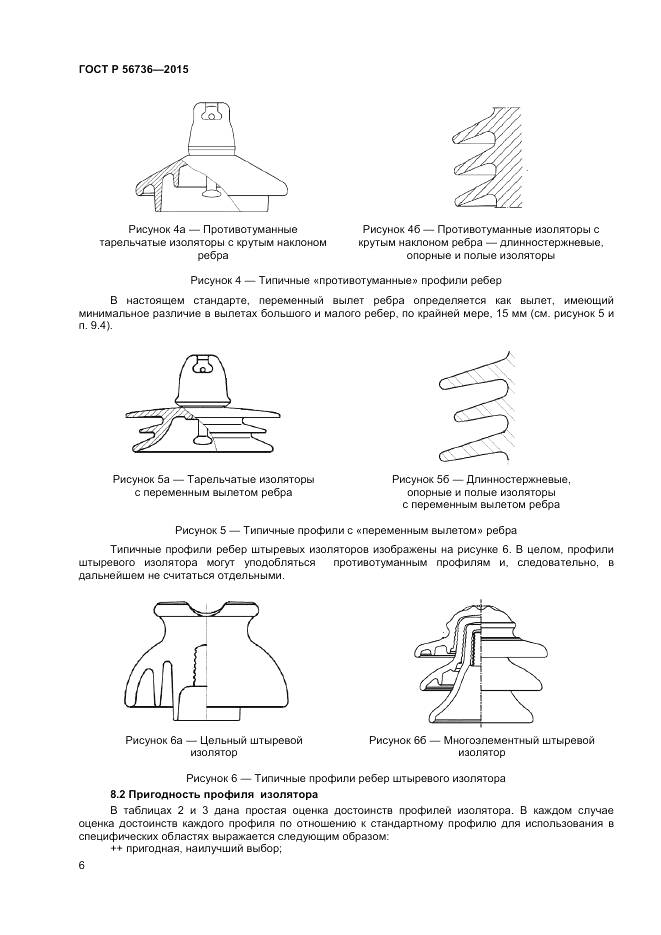 ГОСТ Р 56736—2015

Рисунок 4а — Противотуманные тарельчатые изоляторы с крутым наклоном ребра

Рисунок 4б — Противотуманные изоляторы с крутым наклоном ребра — длинностержневые, опорные и полые изоляторы

Рисунок 4 — Типичные «противотуманные» профили ребер

В настоящем стандарте, переменный вылет ребра определяется как вылет, имеющий минимальное различие в вылетах большого и малого ребер, по крайней мере, 15 мм (см. рисунок 5 и п. 9.4).

Рисунок 5а — Тарельчатые изоляторы с переменным вылетом ребра

Рисунок 5б — Длинностержневые, опорные и полые изоляторы с переменным вылетом ребра

Рисунок 5 — Типичные профили с «переменным вылетом» ребра

Типичные профили ребер штыревых изоляторов изображены на рисунке 6. В целом, профили штыревого изолятора могут уподобляться противотуманным профилям и, следовательно, в дальнейшем не считаться отдельными.

Рисунок 6а — Цельный штыревой изолятор

Рисунок 6б — Многоэлементный штыревой изолятор

Рисунок 6 — Типичные профили ребер штыревого изолятора

8.2 Пригодность профиля изолятора

В таблицах 2 и 3 дана простая оценка достоинств профилей изолятора. В каждом случае оценка достоинств каждого профиля по отношению к стандартному профилю для использования в специфических областях выражается следующим образом:

++ пригодная, наилучший выбор;

6