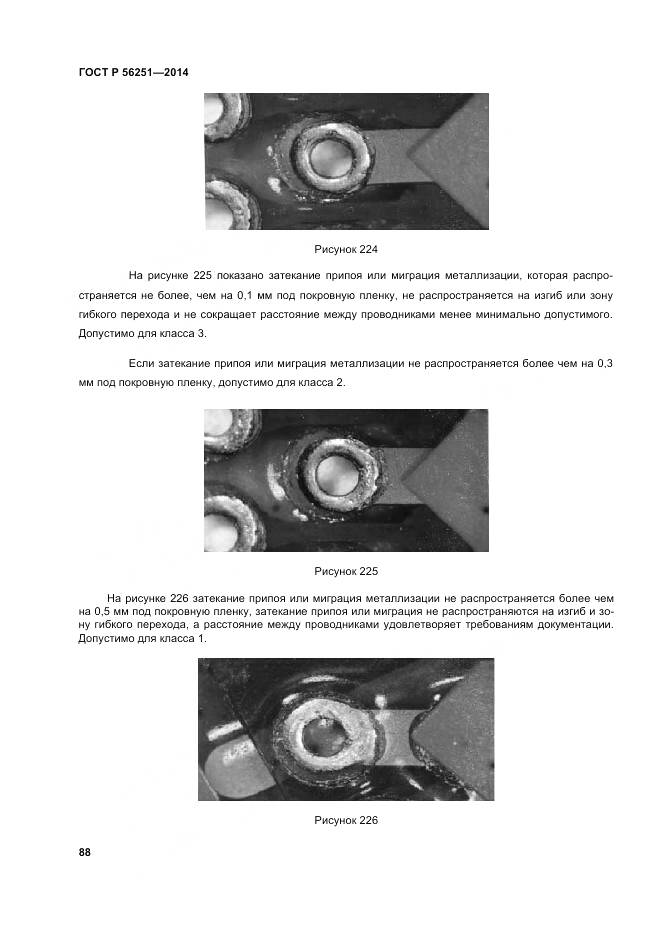 ГОСТ Р 56251—2014

Рисунок 224

На рисунке 225 показано затекание припоя или миграция металлизации, которая распространяется не более, чем на 0,1 мм под покровную пленку, не распространяется на изгиб или зону гибкого перехода и не сокращает расстояние между проводниками менее минимально допустимого. Допустимо для класса 3.

Если затекание припоя или миграция металлизации не распространяется более чем на 0,3 мм под покровную пленку, допустимо для класса 2.

Рисунок 225

На рисунке 226 затекание припоя или миграция металлизации не распространяется более чем на 0,5 мм под покровную пленку, затекание припоя или миграция не распространяются на изгиб и зону гибкого перехода, а расстояние между проводниками удовлетворяет требованиям документации. Допустимо для класса 1.

Рисунок 226

88