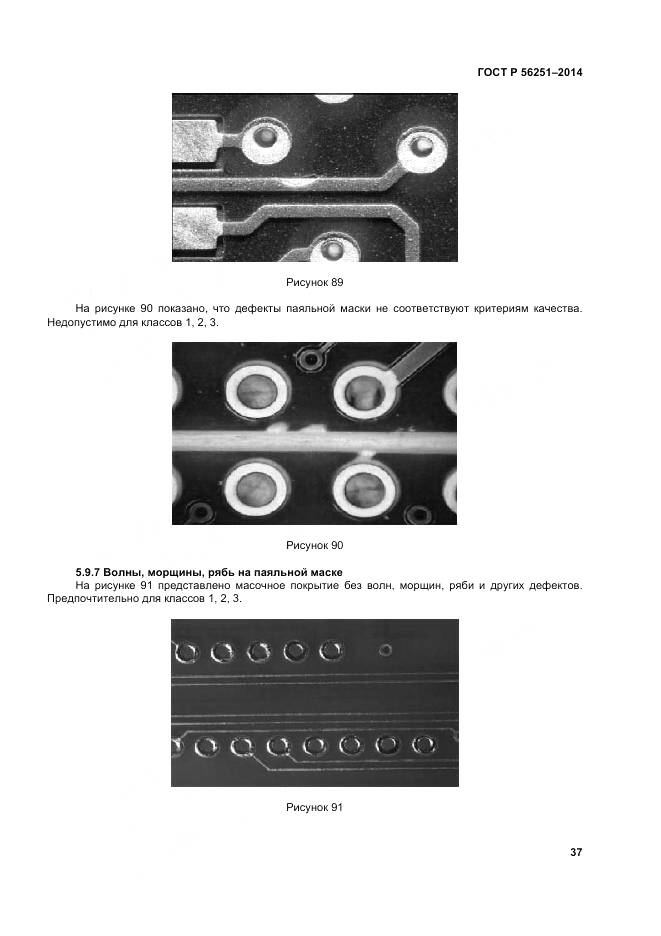 ГОСТ Р 56251–2014

Рисунок 89

На рисунке 90 показано, что дефекты паяльной маски не соответствуют критериям качества. Недопустимо для классов 1, 2, 3.

Рисунок 90

5.9.7 Волны, морщины, рябь на паяльной маске

На рисунке 91 представлено масочное покрытие без волн, морщин, ряби и других дефектов. Предпочтительно для классов 1, 2, 3.

Рисунок 91

37