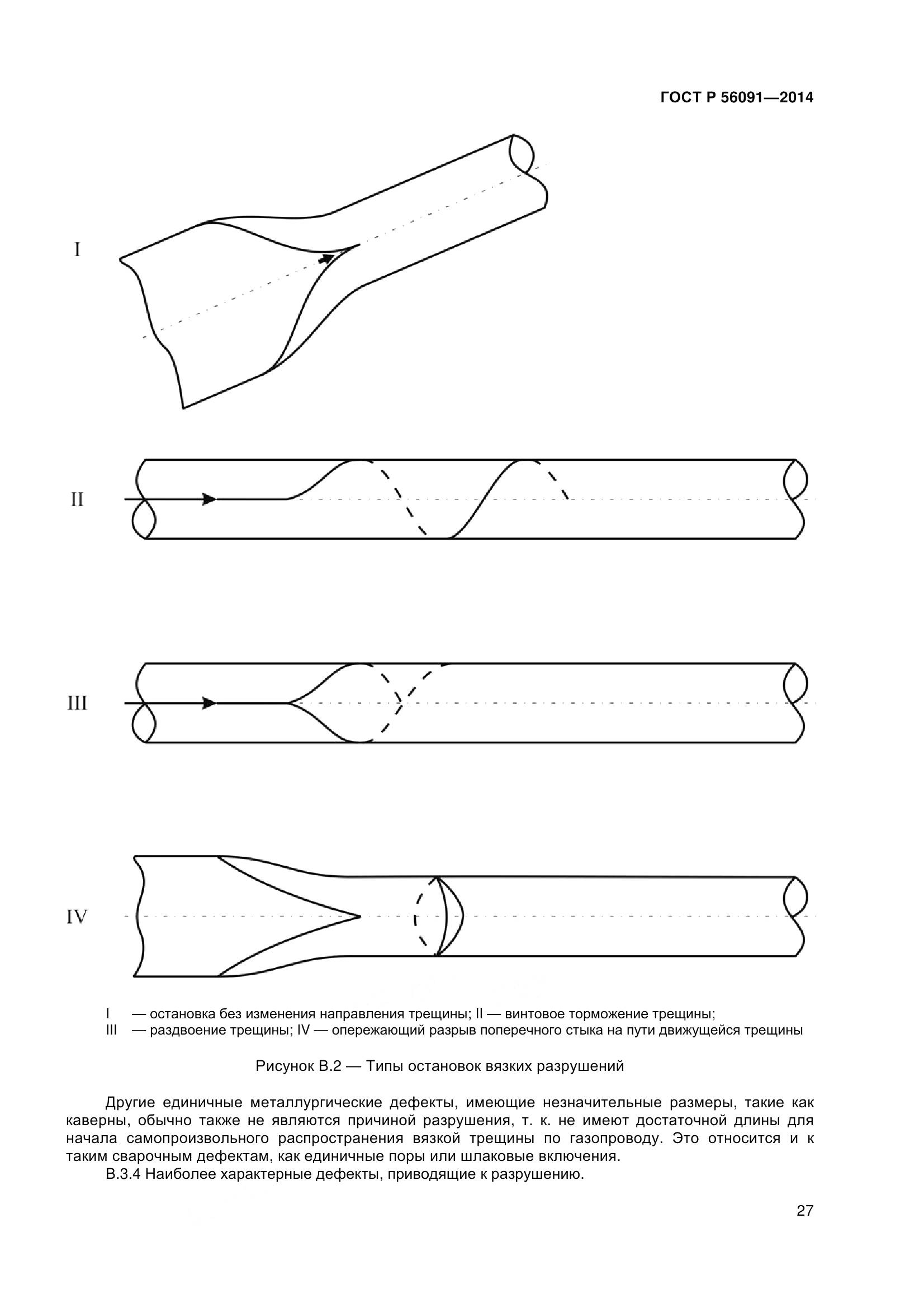 ГОСТ Р 56091—2014

I

II

III

IV

I — остановка без изменения направления трещины; II — винтовое торможение трещины;
III — раздвоение трещины; IV — опережающий разрыв поперечного стыка на пути движущейся трещины

Рисунок В.2 — Типы остановок вязких разрушений

Другие единичные металлургические дефекты, имеющие незначительные размеры, такие как каверны, обычно также не являются причиной разрушения, т. к. не имеют достаточной длины для начала самопроизвольного распространения вязкой трещины по газопроводу. Это относится и к таким сварочным дефектам, как единичные поры или шлаковые включения.

В.3.4 Наиболее характерные дефекты, приводящие к разрушению.

27