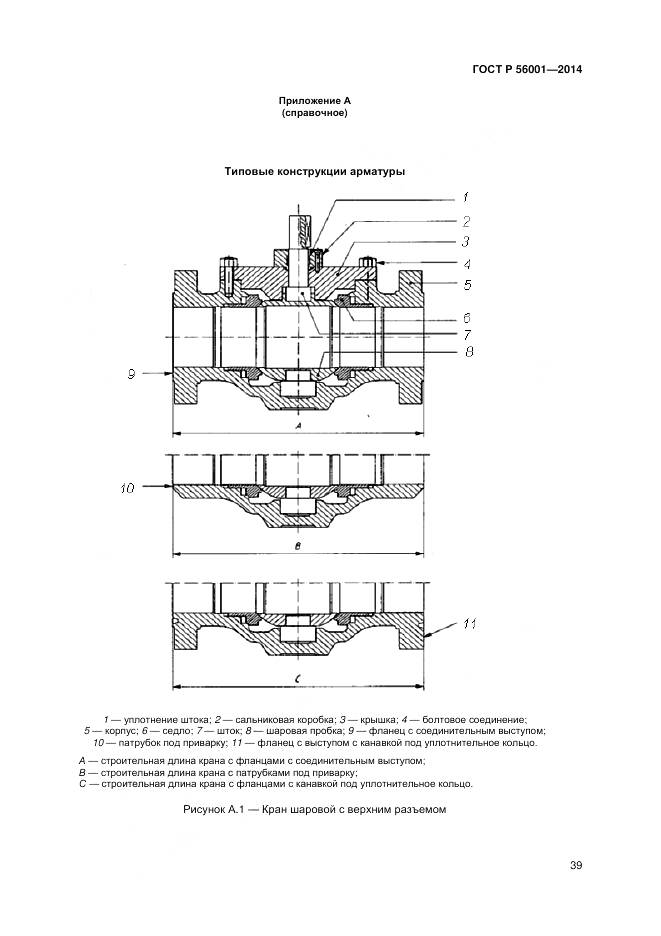 ГОСТ Р 56001—2014

Приложение А
(справочное)

Типовые конструкции арматуры

1
2
3
4
5
6
7
8
9
A
10
B
11
C

1 — уплотнение штока; 2 — сальниковая коробка; 3 — крышка; 4 — болтовое соединение; 5 — корпус; 6 — седло; 7 — шток; 8 — шаровая пробка; 9 — фланец с соединительным выступом; 10 — патрубок под приварку; 11 — фланец с выступом с канавкой под уплотнительное кольцо.

A — строительная длина крана с фланцами с соединительным выступом;
B — строительная длина крана с патрубками под приварку;
C — строительная длина крана с фланцами с канавкой под уплотнительное кольцо.

Рисунок А.1 — Кран шаровой с верхним разъемом

39