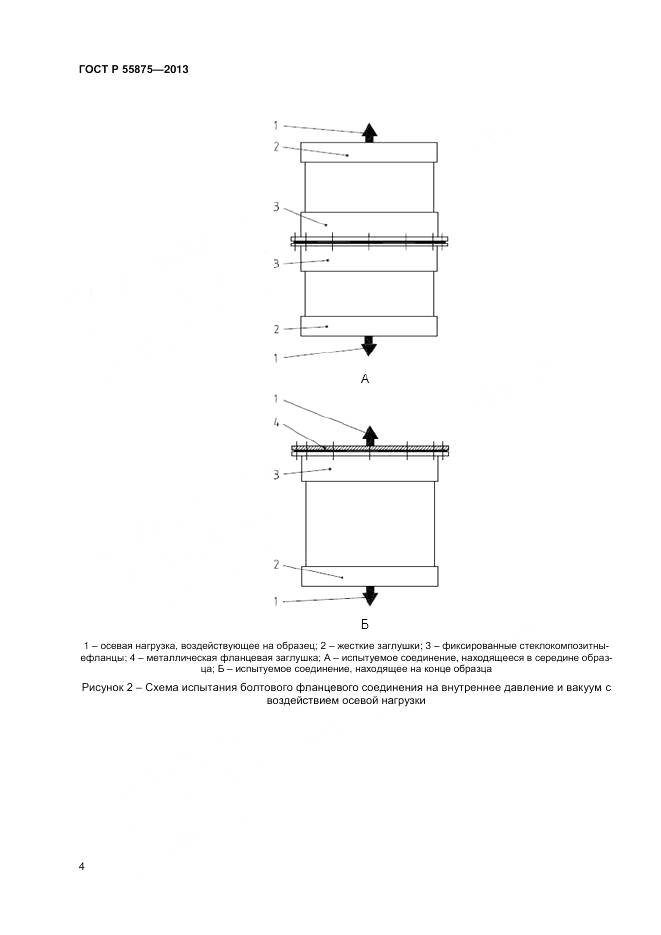 ГОСТ Р 55875—2013

1
2
3
3
2
1
А

1
4
3
2
1
Б

1 – осевая нагрузка, воздействующее на образец; 2 – жесткие заглушки; 3 – фиксированные стеклокомпозитныефланцы; 4 – металлическая фланцевая заглушка; А – испытуемое соединение, находящееся в середине образца; Б – испытуемое соединение, находящее на конце образца

Рисунок 2 – Схема испытания болтового фланцевого соединения на внутреннее давление и вакуум с воздействием осевой нагрузки

4