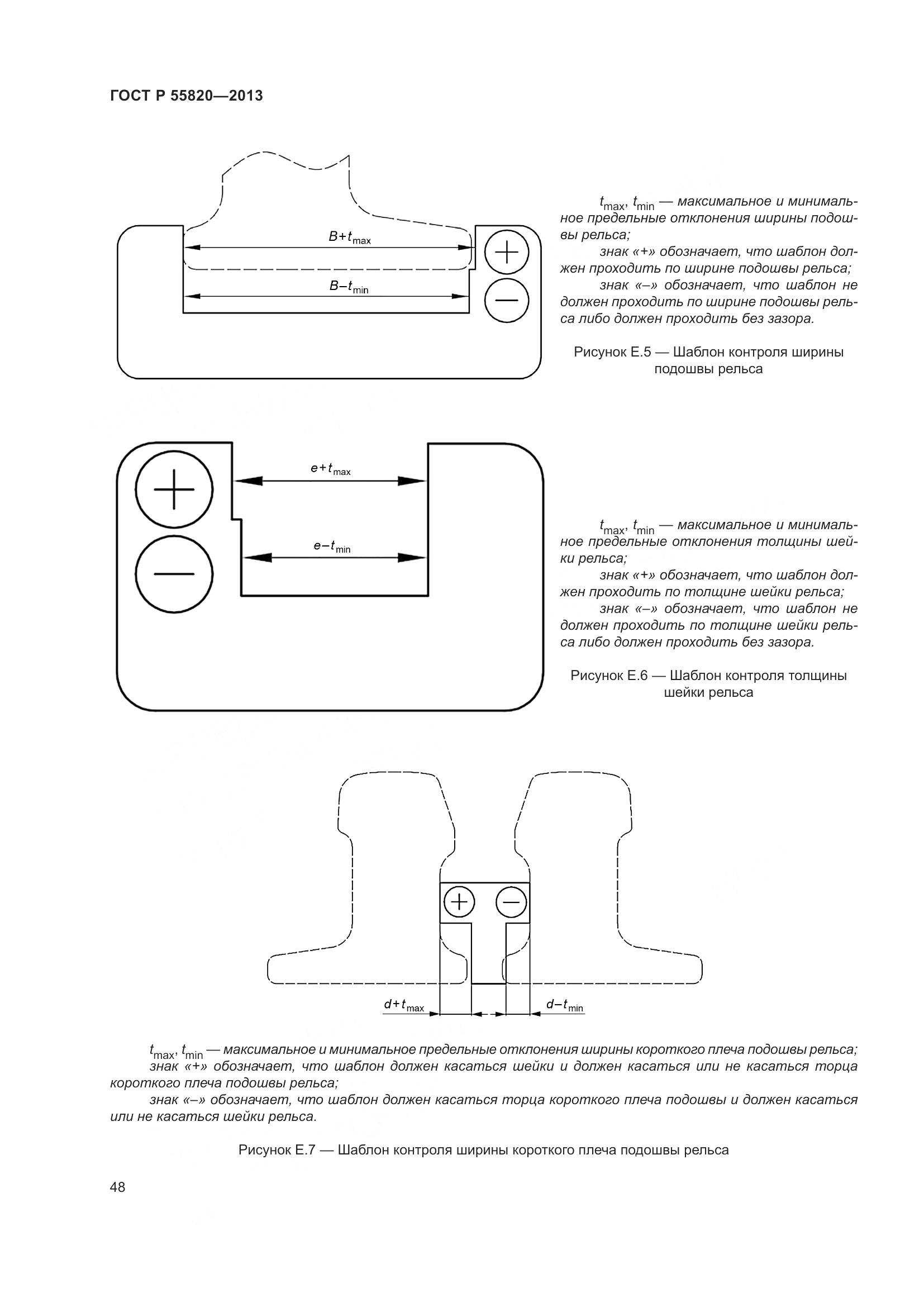 ГОСТ Р 55820—2013

$B+t_{max}$

$B-t_{min}$

+

−

$t_{max}$, $t_{min}$ — максимальное и минимальное предельные отклонения ширины подошвы рельса;

знак «+» обозначает, что шаблон должен проходить по ширине подошвы рельса;

знак «–» обозначает, что шаблон не должен проходить по ширине подошвы рельса либо должен проходить без зазора.

Рисунок Е.5 — Шаблон контроля ширины подошвы рельса

+

−

$e+t_{max}$

$e-t_{min}$

$t_{max}$, $t_{min}$ — максимальное и минимальное предельные отклонения толщины шейки рельса;

знак «+» обозначает, что шаблон должен проходить по толщине шейки рельса;

знак «–» обозначает, что шаблон не должен проходить по толщине шейки рельса либо должен проходить без зазора.

Рисунок Е.6 — Шаблон контроля толщины шейки рельса

+

−

$d+t_{max}$

$d-t_{min}$

$t_{max}$, $t_{min}$ — максимальное и минимальное предельные отклонения ширины короткого плеча подошвы рельса;

знак «+» обозначает, что шаблон должен касаться шейки и должен касаться или не касаться торца короткого плеча подошвы рельса;

знак «–» обозначает, что шаблон должен касаться торца короткого плеча подошвы и должен касаться или не касаться шейки рельса.

Рисунок Е.7 — Шаблон контроля ширины короткого плеча подошвы рельса

48