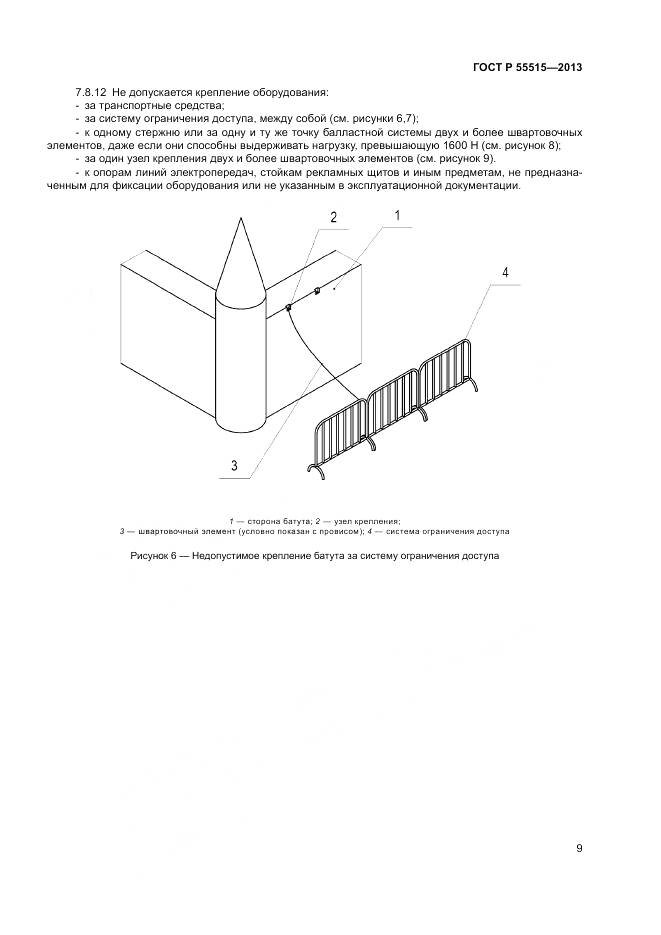 ГОСТ Р 55515—2013

7.8.12 Не допускается крепление оборудования:
- за транспортные средства;
- за систему ограничения доступа, между собой (см. рисунки 6,7);
- к одному стержню или за одну и ту же точку балластной системы двух и более швартовочных элементов, даже если они способны выдерживать нагрузку, превышающую 1600 Н (см. рисунок 8);
- за один узел крепления двух и более швартовочных элементов (см. рисунок 9).
- к опорам линий электропередач, стойкам рекламных щитов и иным предметам, не предназначенным для фиксации оборудования или не указанным в эксплуатационной документации.

2
1
4
3

1 — сторона батута; 2 — узел крепления;
3 — швартовочный элемент (условно показан с провисом); 4 — система ограничения доступа

Рисунок 6 — Недопустимое крепление батута за систему ограничения доступа

9