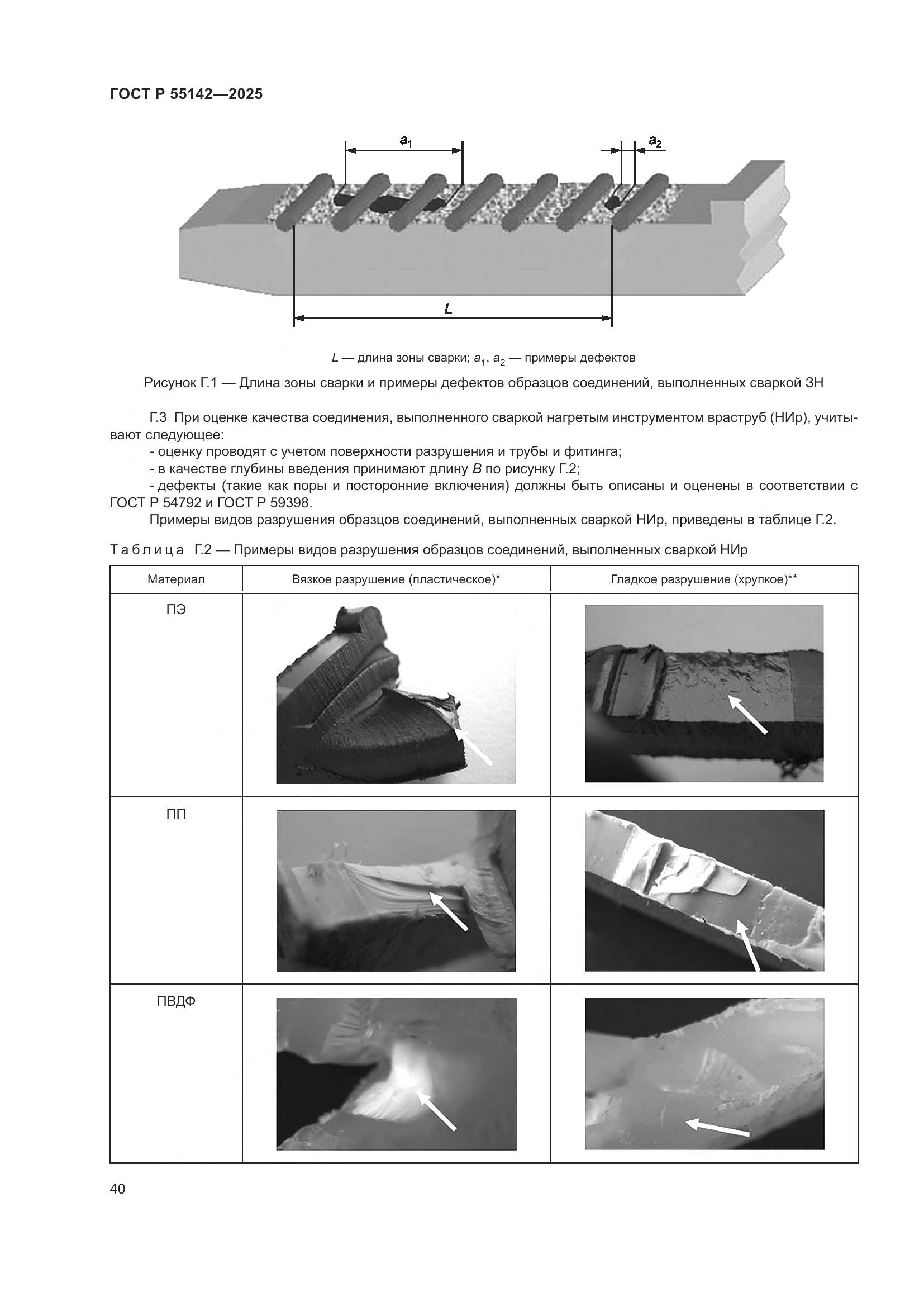 ГОСТ Р 55142—2025

$a_1$

$a_2$

$L$

$L$ — длина зоны сварки; $a_1$, $a_2$ — примеры дефектов

Рисунок Г.1 — Длина зоны сварки и примеры дефектов образцов соединений, выполненных сваркой ЗН

Г.3 При оценке качества соединения, выполненного сваркой нагретым инструментом враструб (НИр), учитывают следующее:

- оценку проводят с учетом поверхности разрушения и трубы и фитинга;

- в качестве глубины введения принимают длину $B$ по рисунку Г.2;

- дефекты (такие как поры и посторонние включения) должны быть описаны и оценены в соответствии с ГОСТ Р 54792 и ГОСТ Р 59398.

Примеры видов разрушения образцов соединений, выполненных сваркой НИр, приведены в таблице Г.2.

Таблица Г.2 — Примеры видов разрушения образцов соединений, выполненных сваркой НИр

| Материал | Вязкое разрушение (пластическое)* | Гладкое разрушение (хрупкое)** |
|---|---|---|
| ПЭ | | |
| ПП | | |
| ПВДФ | | |

40